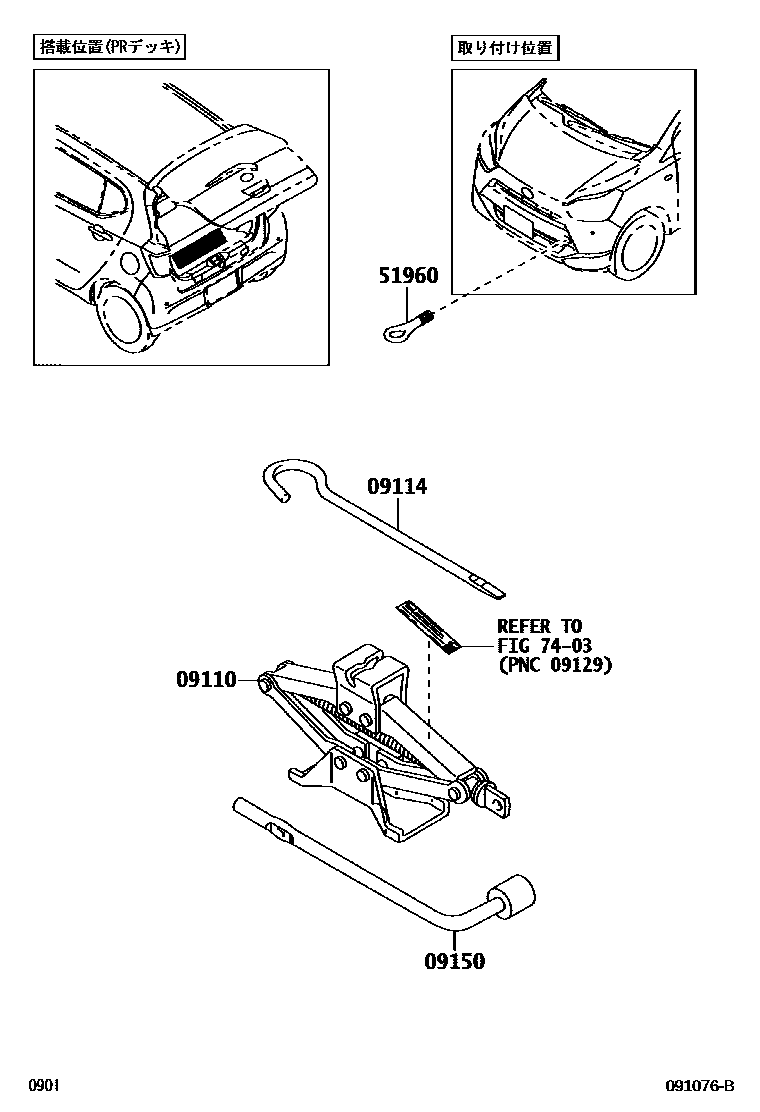 搭載位置(PRデッキ)

取り付け位置

51960

09114

REFER TO
FIG 74-03
(PNC 09129)

09110

09150

0901

091076-B