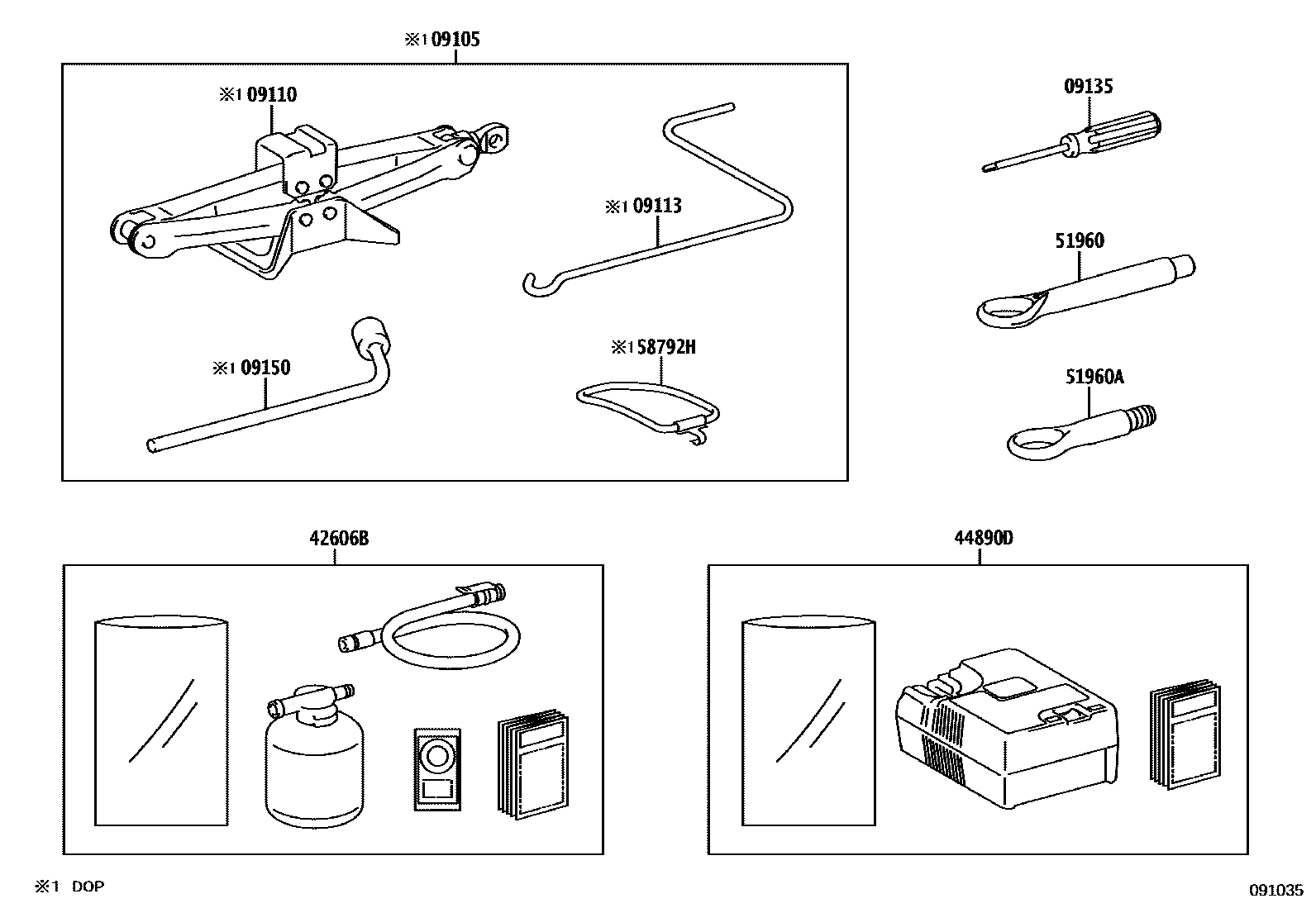 ※1 09105

※1 09110

※1 09113

※1 09150

※1 58792H

09135

51960

51960A

42606B

44890D

※1 DOP

091035