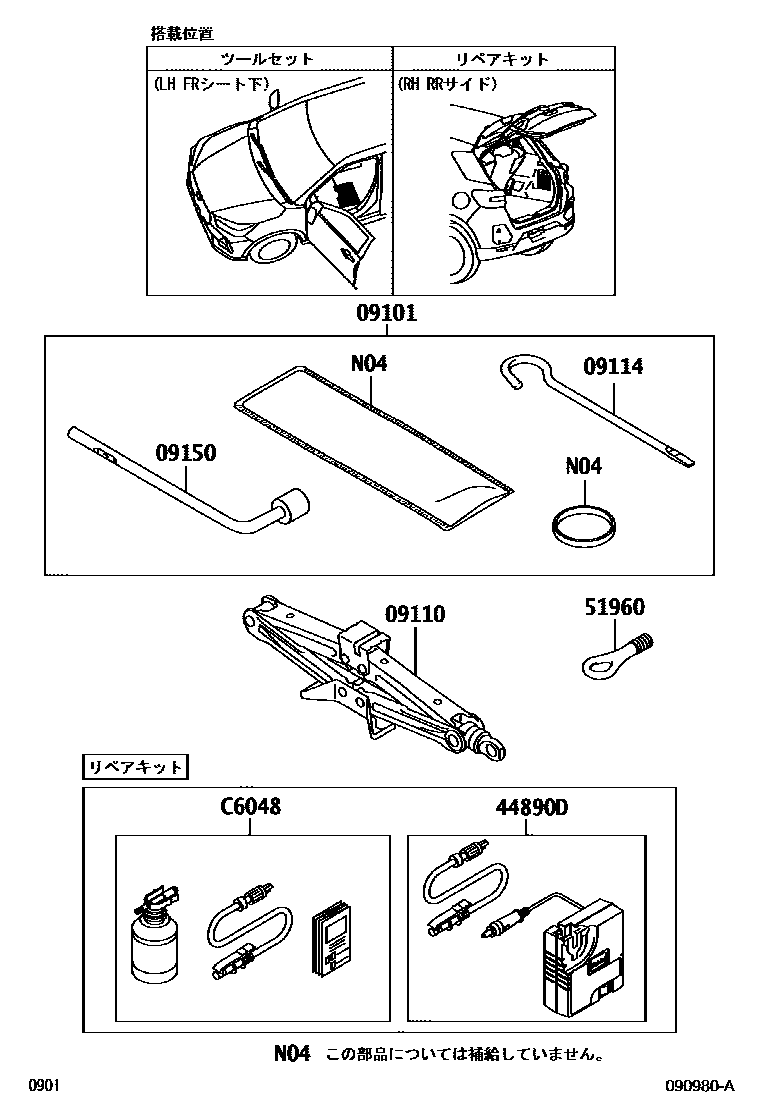 搭載位置

| ツールセット | リペアキット |
|---|---|
| (LH FRシート下) | (RH RRサイド) |

09101

N04

09114

09150

N04

09110

51960

リペアキット

C6048

44890D

N04 この部品については補給していません。

0901

090980-A