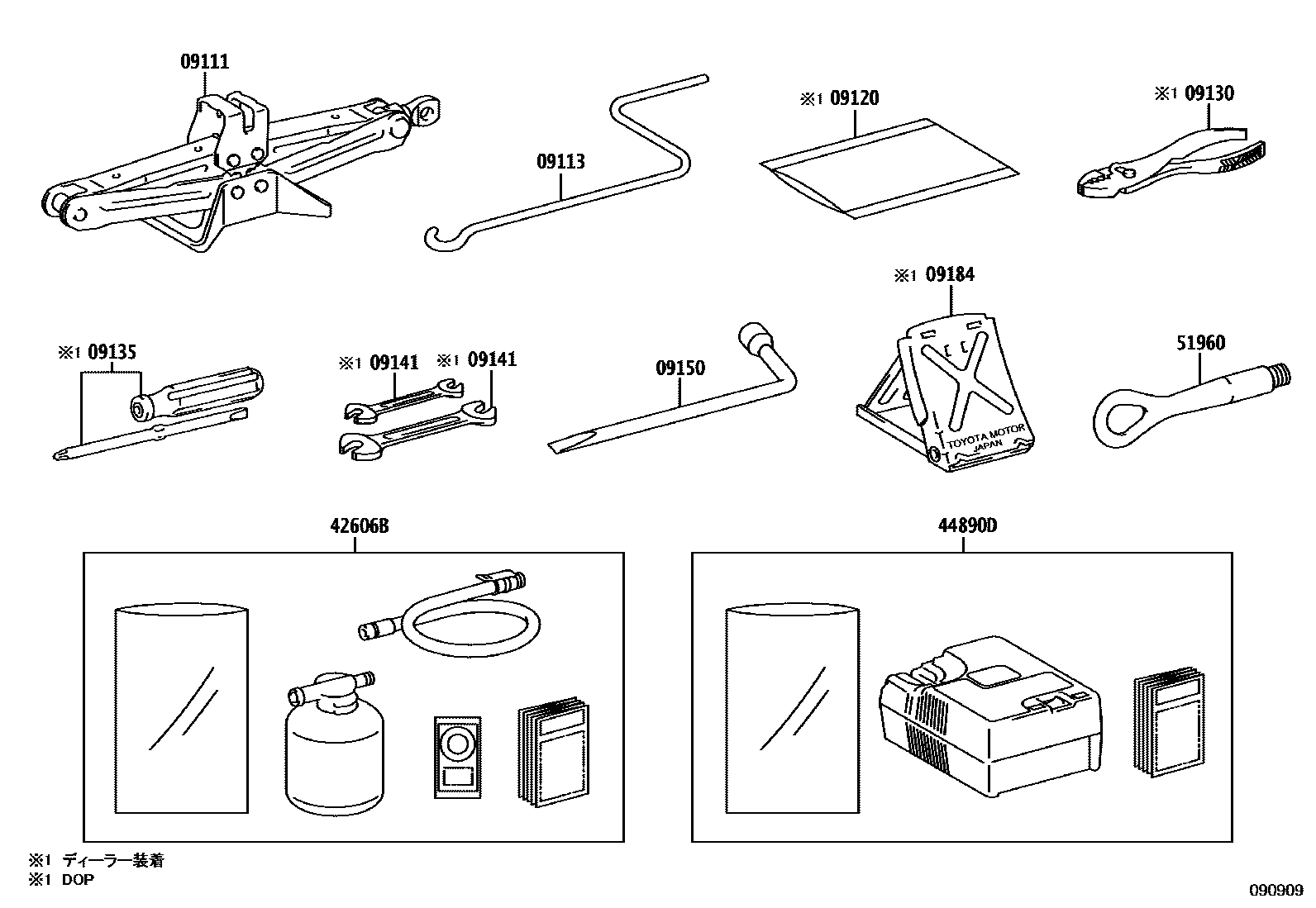 09111

09113

※1 09120

※1 09130

※1 09135

※1 09141 ※1 09141

09150

※1 09184

TOYOTA MOTOR JAPAN

51960

42606B

44890D

※1 ディーラー装着
※1 DOP

090909