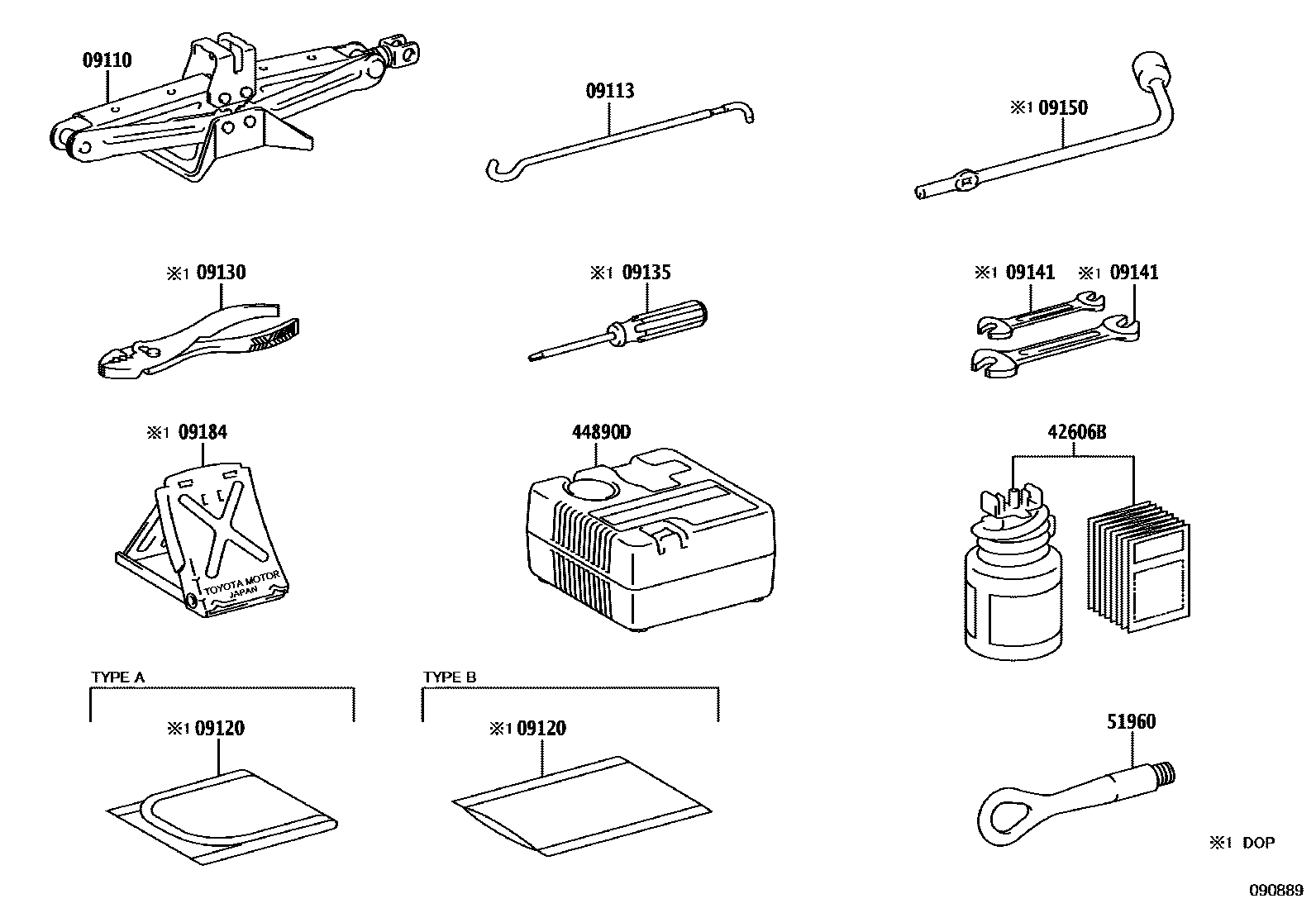 09110

09113

※1 09150

※1 09130

※1 09135

※1 09141 ※1 09141

※1 09184

TOYOTA MOTOR JAPAN

44890D

42606B

TYPE A

※1 09120

TYPE B

※1 09120

51960

※1 DOP

090889