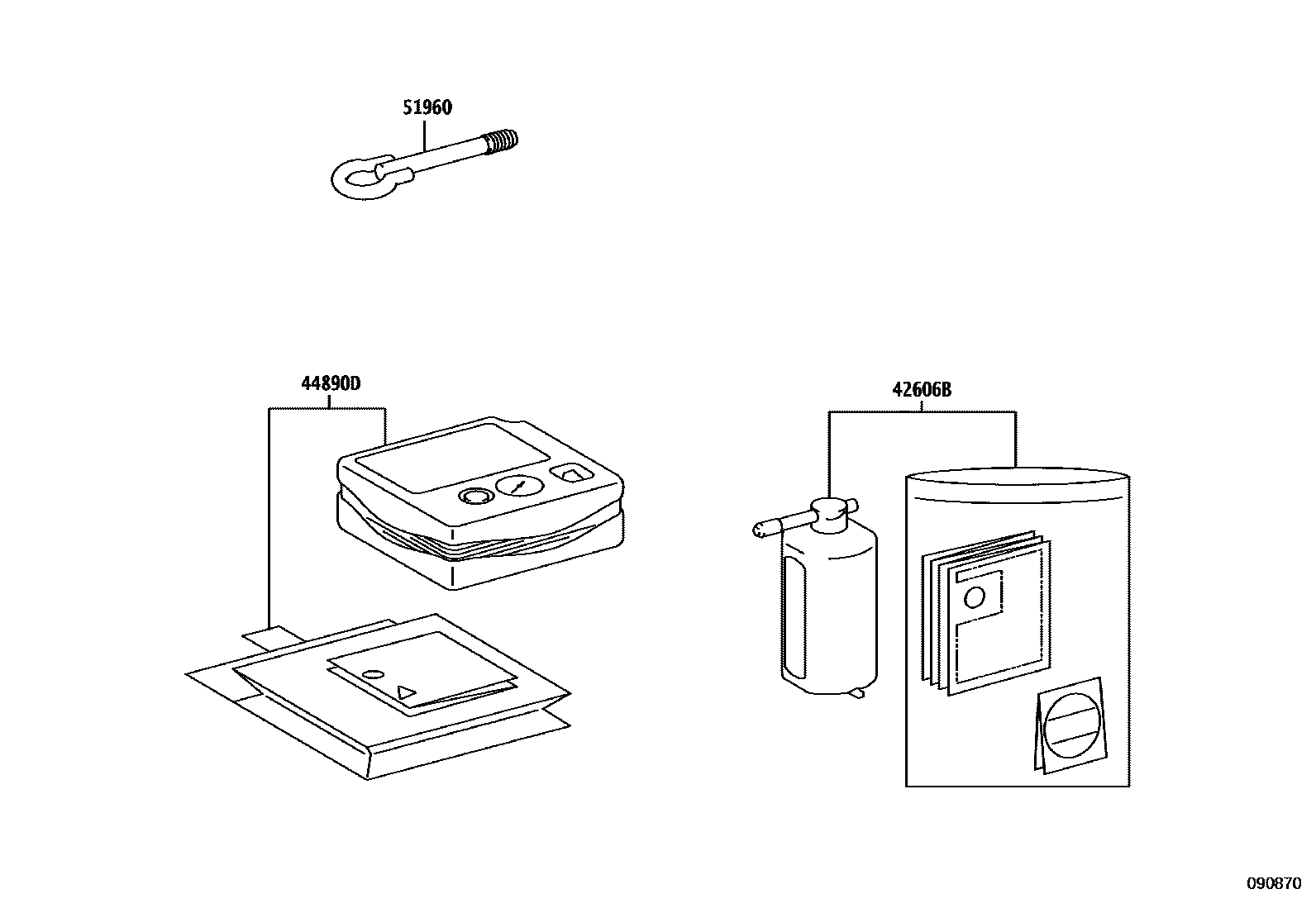 51960

44890D

42606B

090870