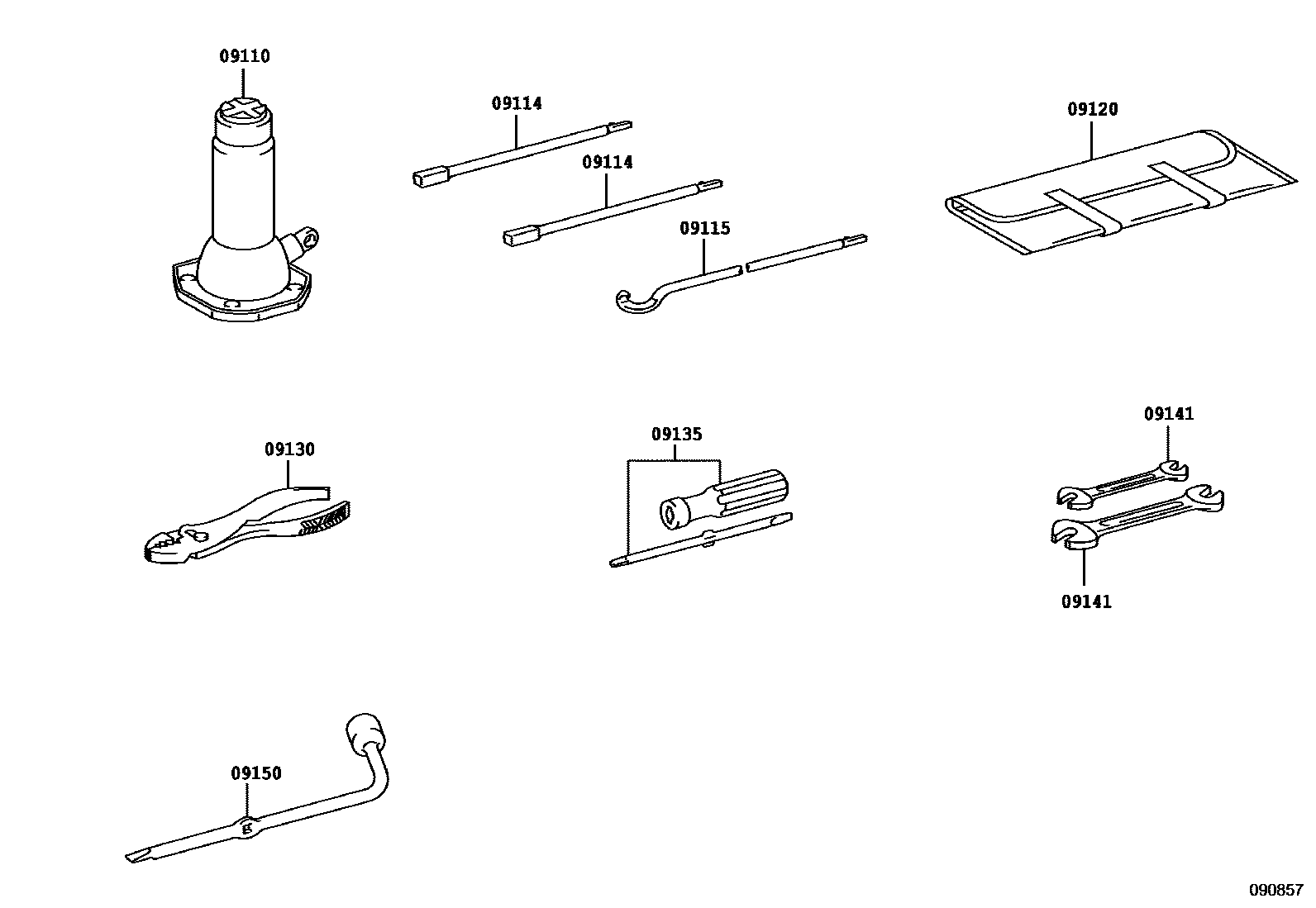 09110

09114

09114

09115

09120

09130

09135

09141

09141

09150

090857