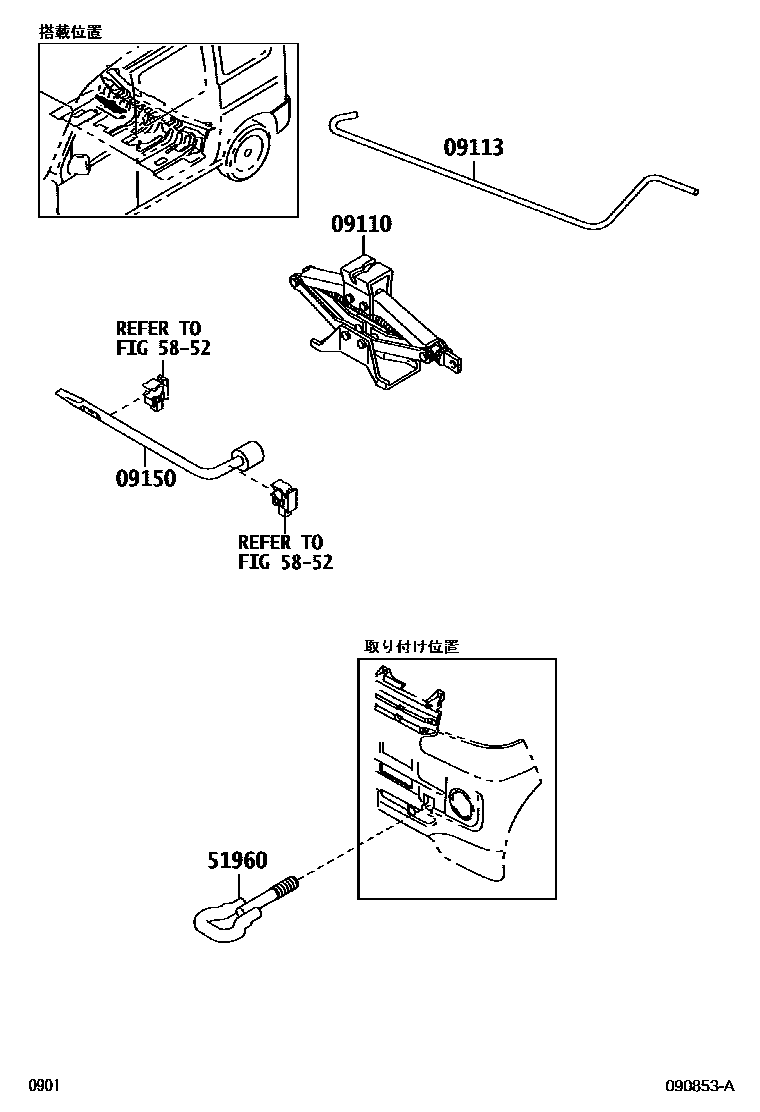 搭載位置

09113

09110

REFER TO
FIG 58-52

09150

REFER TO
FIG 58-52

取り付け位置

51960

0901

090853-A