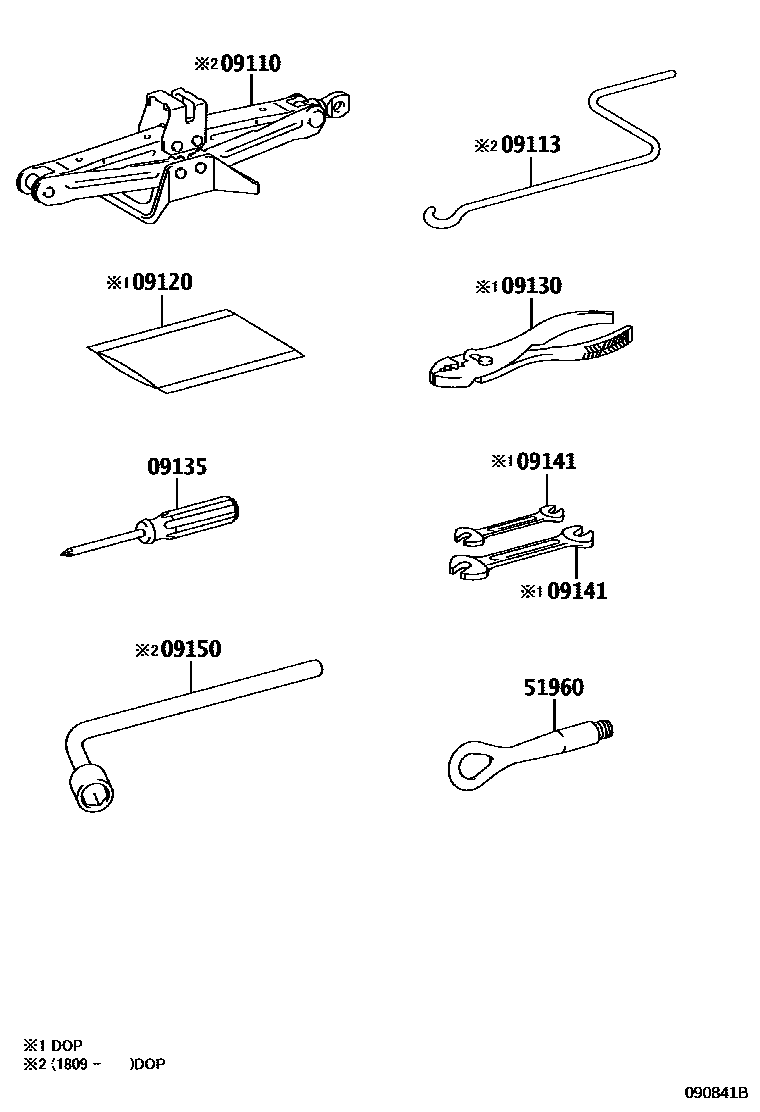 ※2 09110

※2 09113

※1 09120

※1 09130

09135

※1 09141

※1 09141

※2 09150

51960

※1 DOP
※2 (1809 - )DOP

090841B