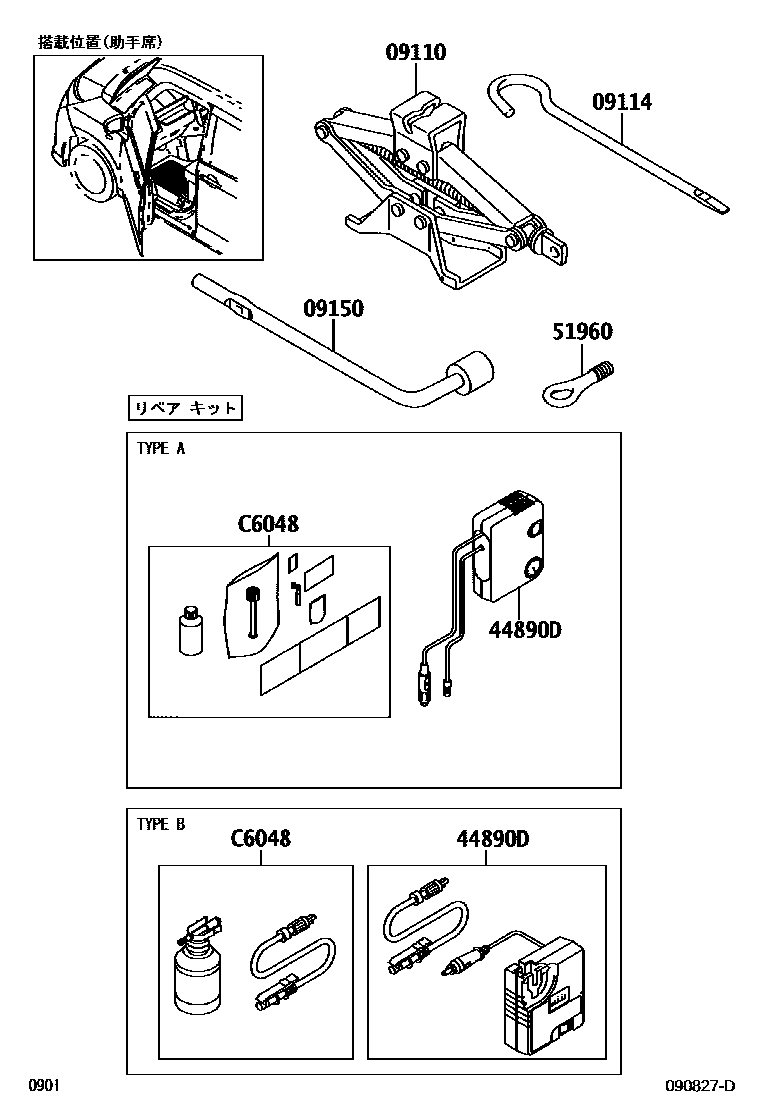 搭載位置(助手席)

09110

09114

09150

51960

リペア キット

TYPE A

C6048

44890D

TYPE B

C6048

44890D

0901

090827-D