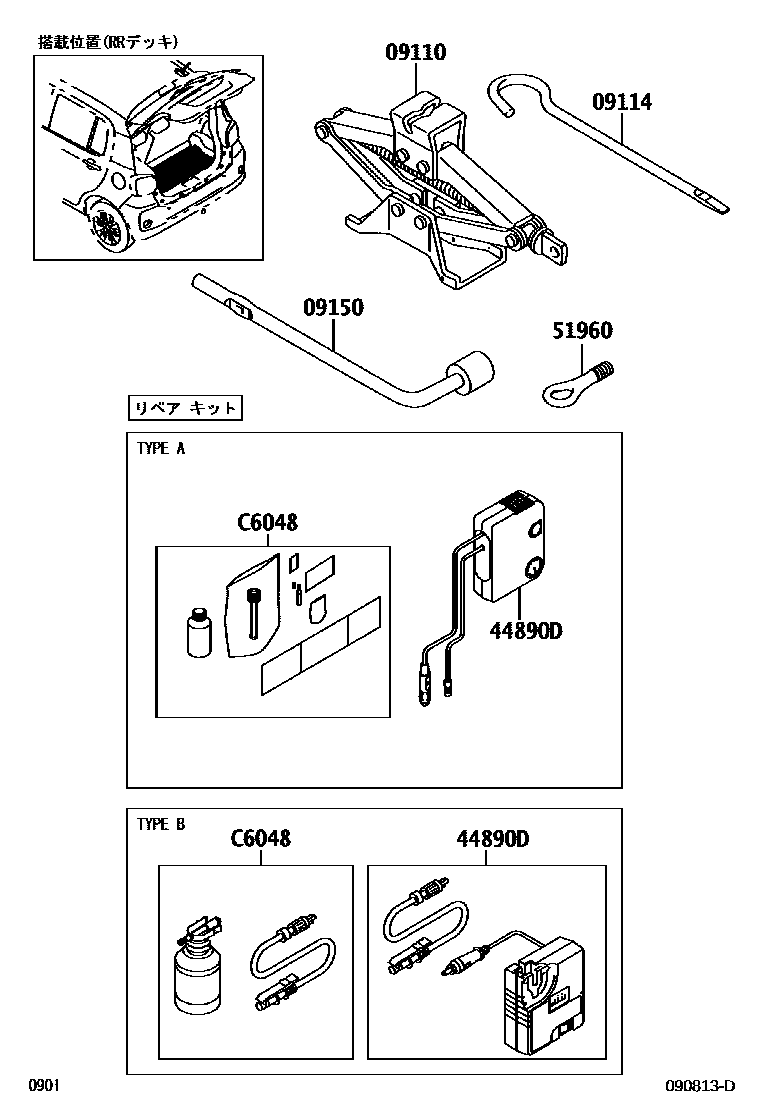 搭載位置(RRデッキ)

09110

09114

09150

51960

リペア キット

TYPE A

C6048

44890D

TYPE B

C6048

44890D

0901

090813-D