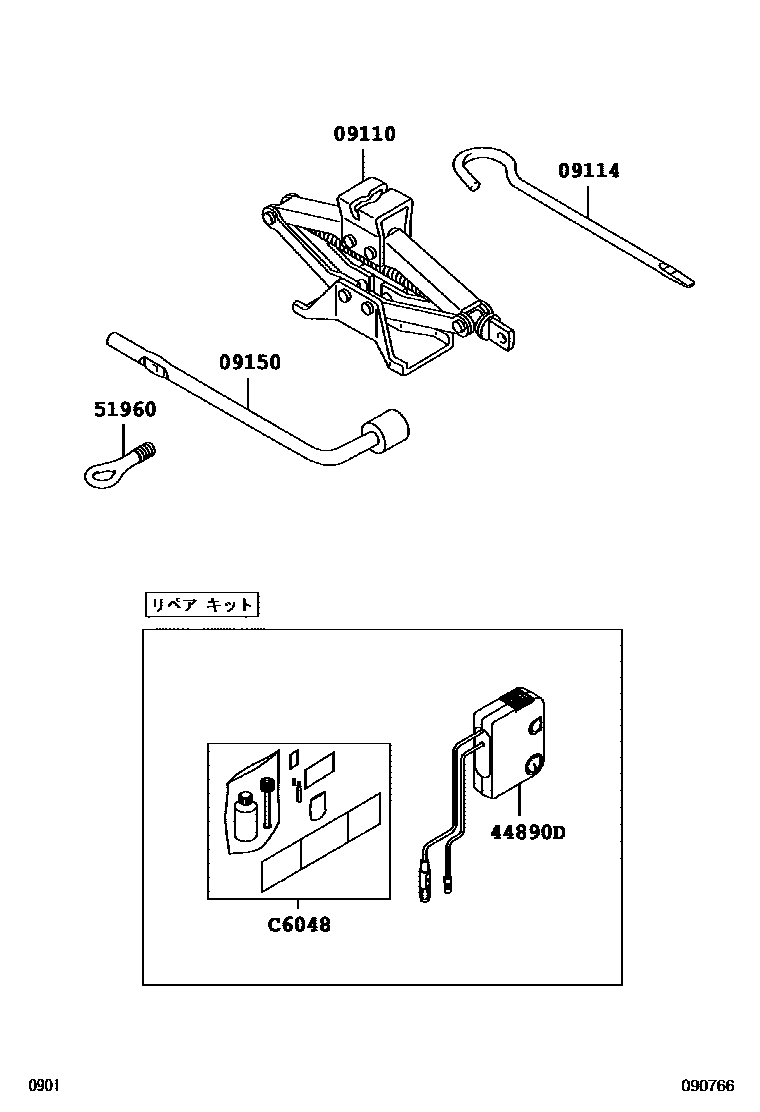 09110
09114
09150
51960

リペア キット

44890D
C6048

0901
090766