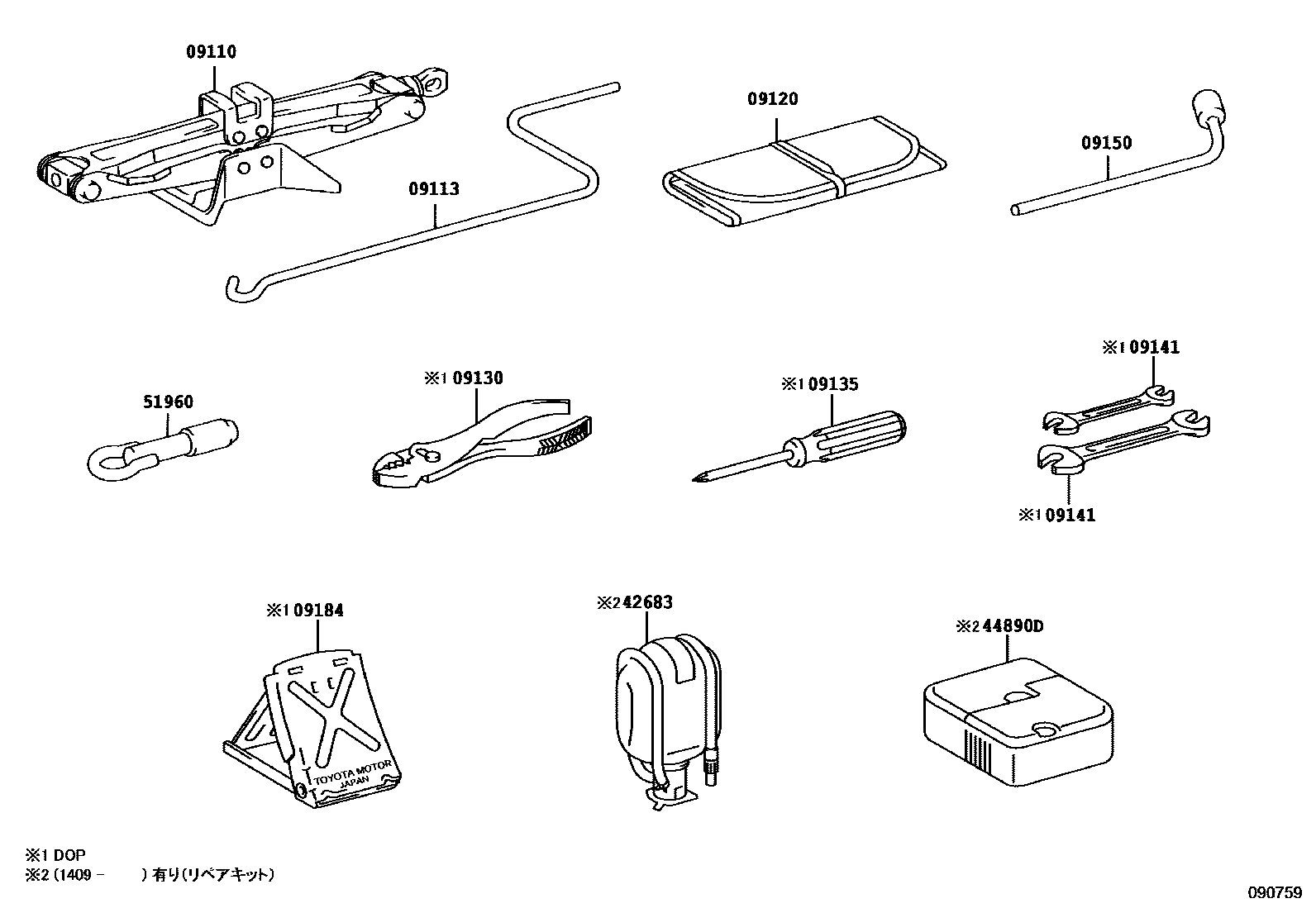 09110

09113

09120

09150

51960

※1 09130

※1 09135

※1 09141

※1 09141

※1 09184

TOYOTA MOTOR JAPAN

※2 42683

※2 44890D

※1 DOP
※2 (1409 - ) 有り(リペアキット)

090759