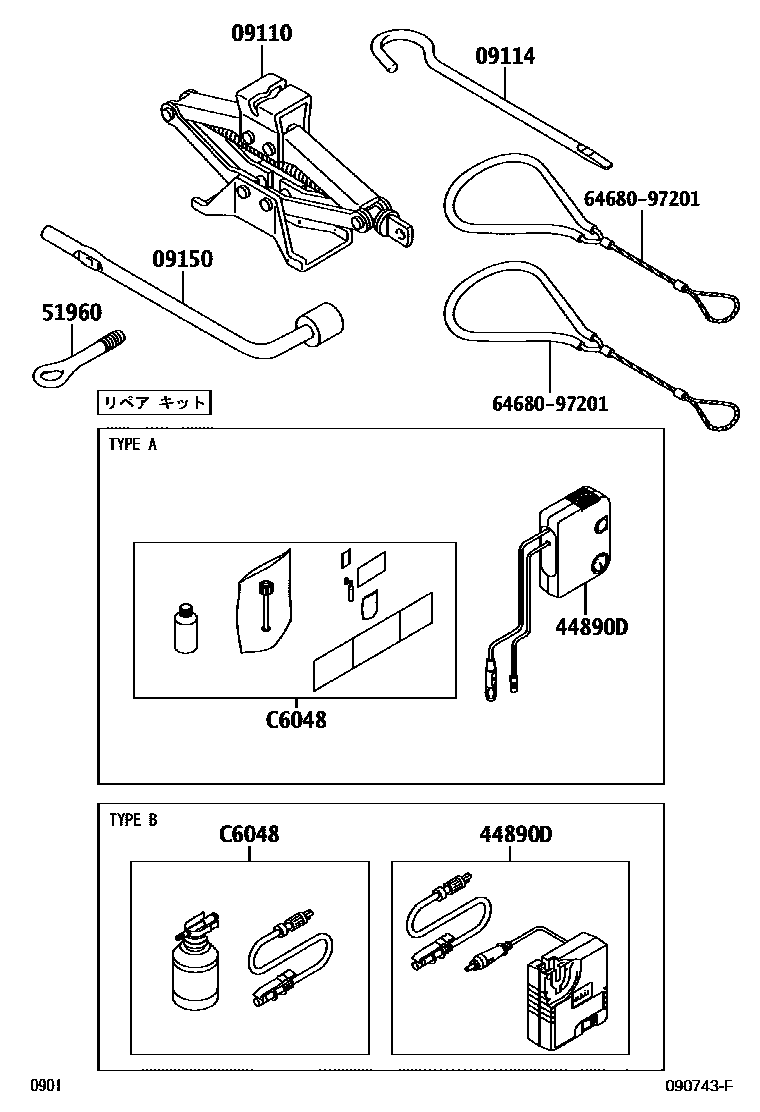 09110

09114

64680-97201

09150

51960

64680-97201

リペア キット

TYPE A

44890D

C6048

TYPE B

C6048

44890D

0901

090743-F