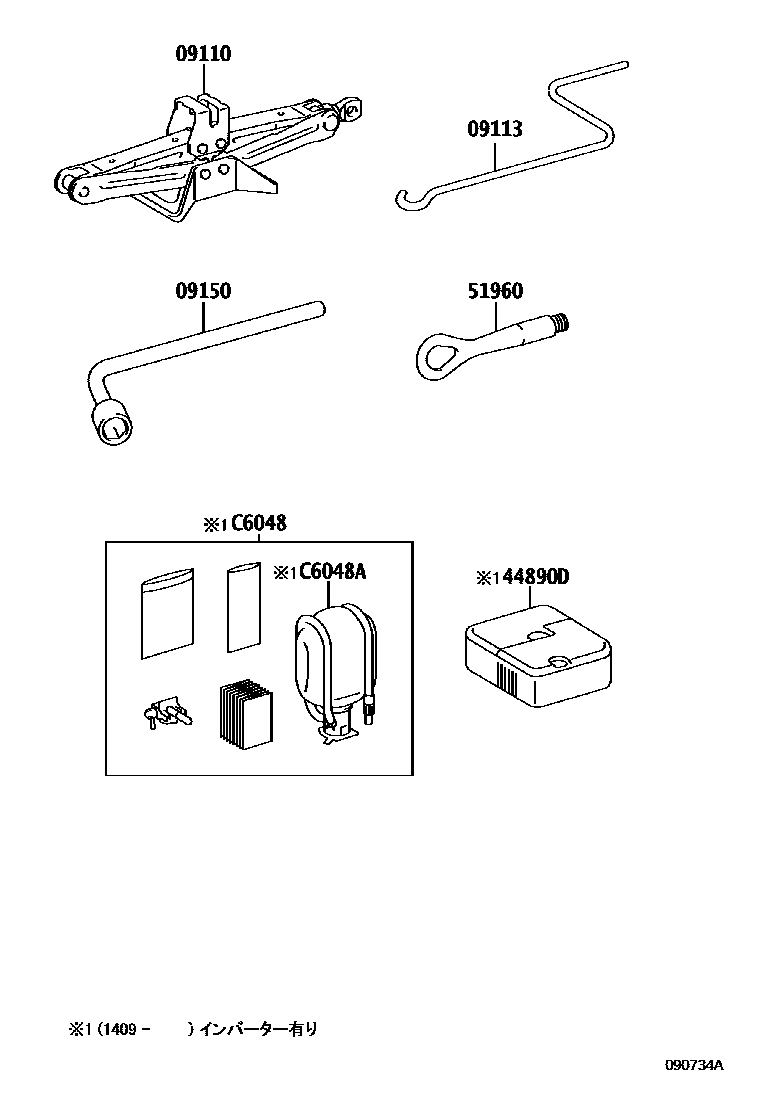 09110

09113

09150

51960

※1 C6048

※1 C6048A

※1 44890D

※1 (1409 -　　) インバーター有り

090734A