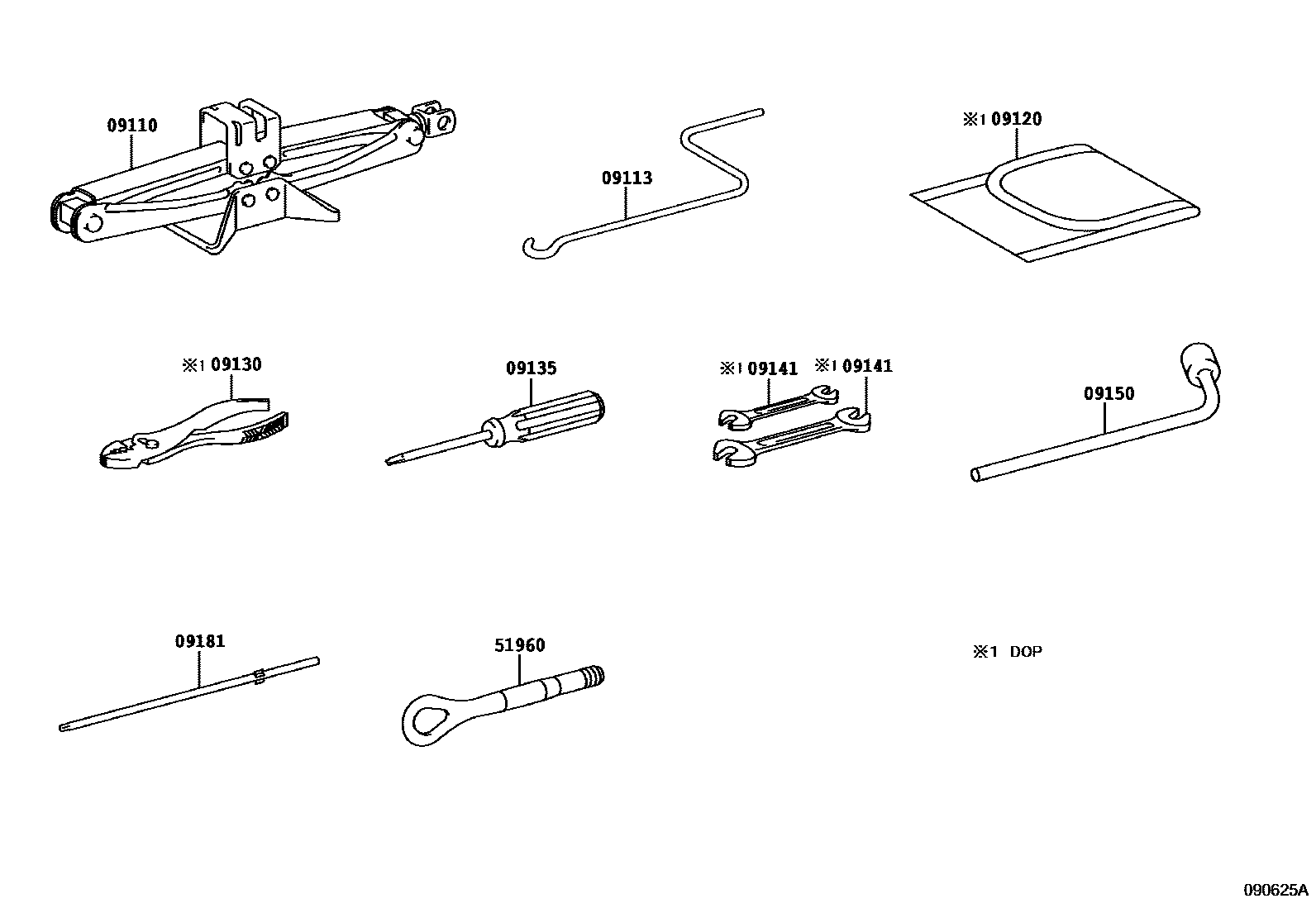 09110

09113

※1 09120

※1 09130

09135

※1 09141 ※1 09141

09150

09181

51960

※1 DOP

090625A