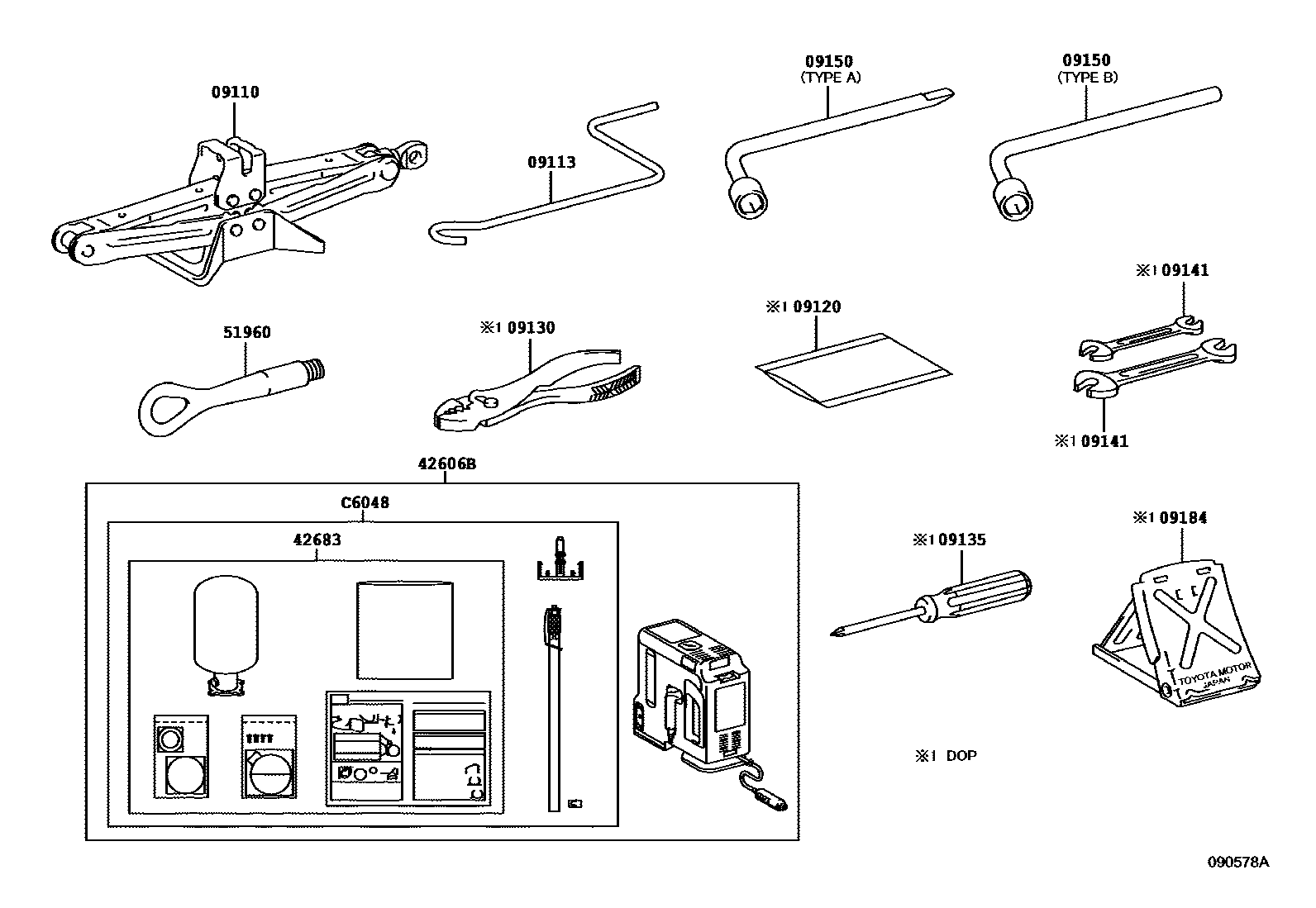 09110

09113

09150
(TYPE A)

09150
(TYPE B)

51960

※1 09130

※1 09120

※1 09141

※1 09141

42606B

C6048

42683

※1 09135

※1 09184

TOYOTA MOTOR
JAPAN

※1 DOP

090578A