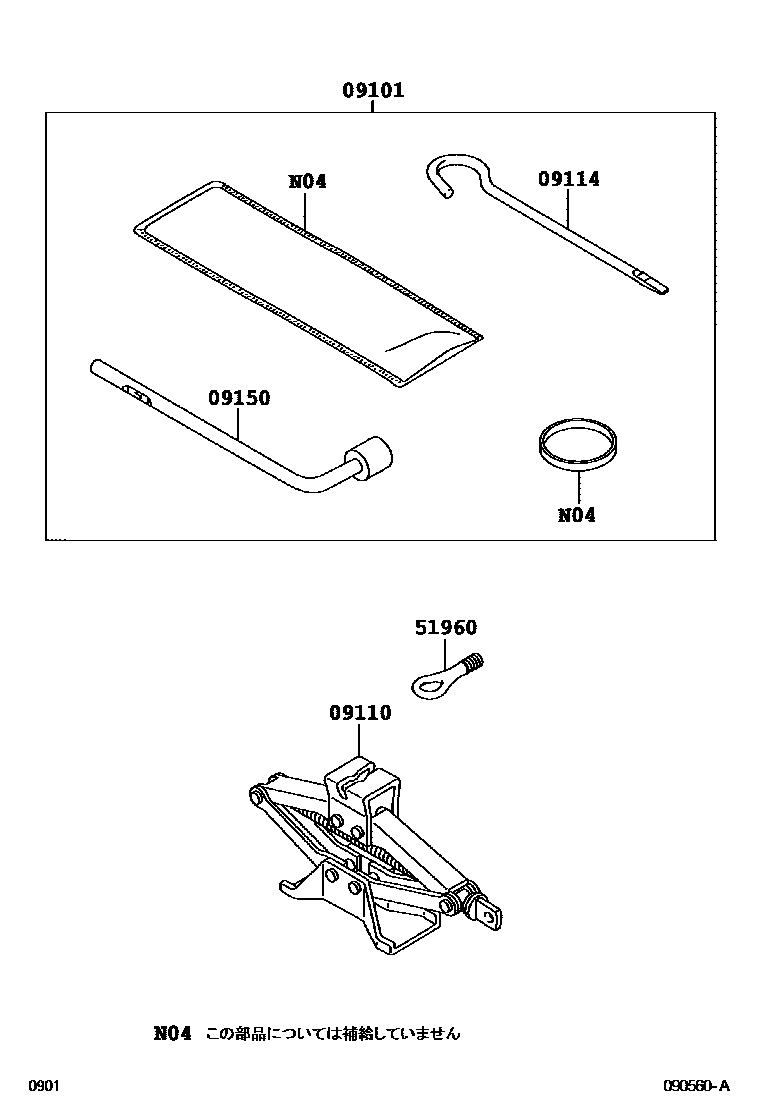 09101

N04

09114

09150

N04

51960

09110

N04 この部品については補給していません

0901

090560-A