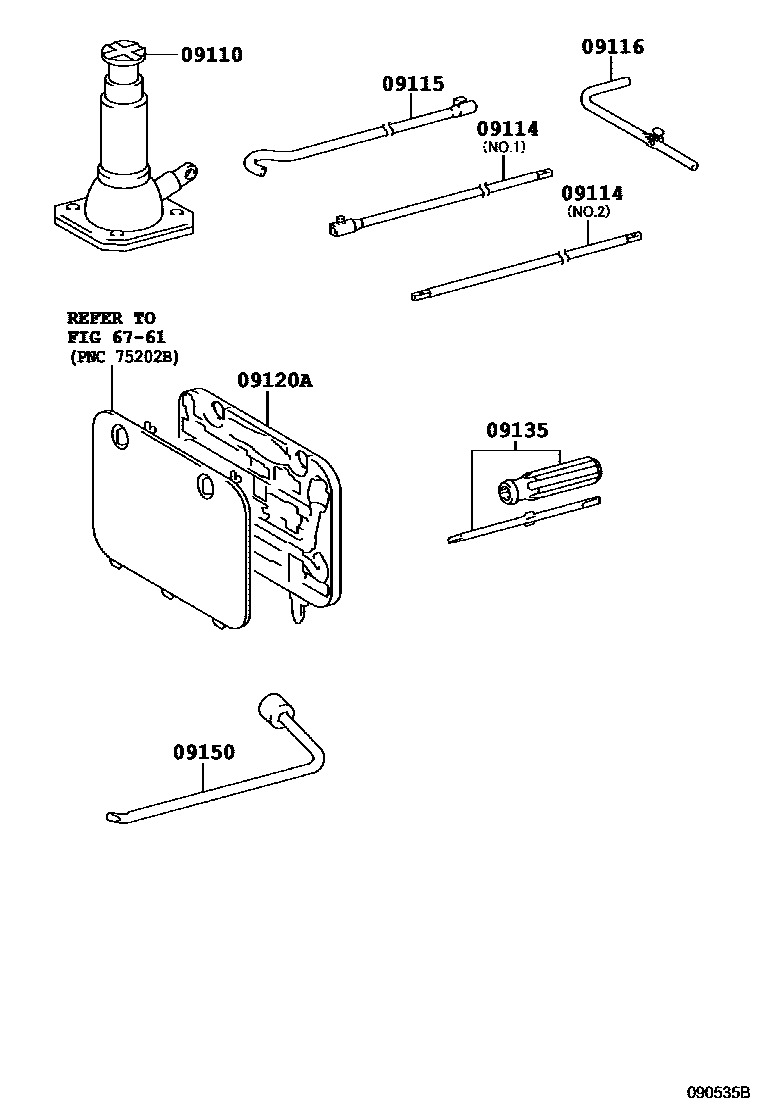 09110

09115

09116

09114
(NO.1)

09114
(NO.2)

REFER TO
FIG 67-61
(PNC 75202B)

09120A

09135

09150

090535B