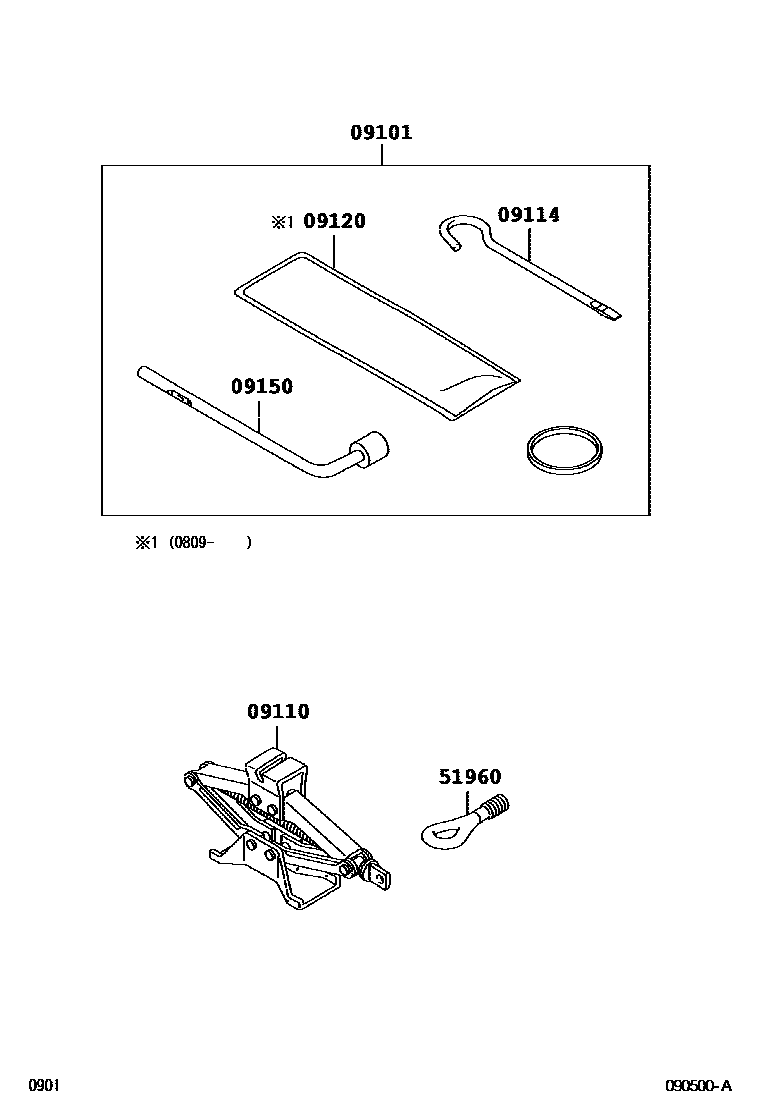 09101

※1 09120

09114

09150

※1 (0809- )

09110

51960

0901

090500-A