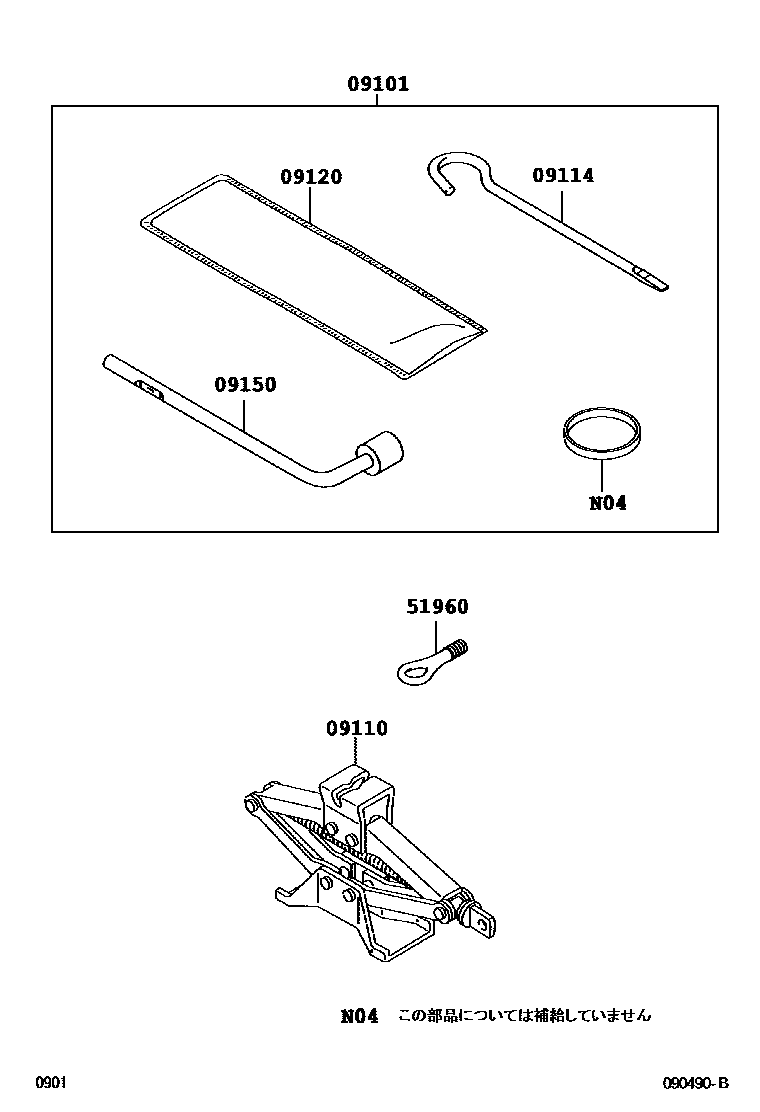 09101

09120

09114

09150

N04

51960

09110

N04 この部品については補給していません

0901

090490-B