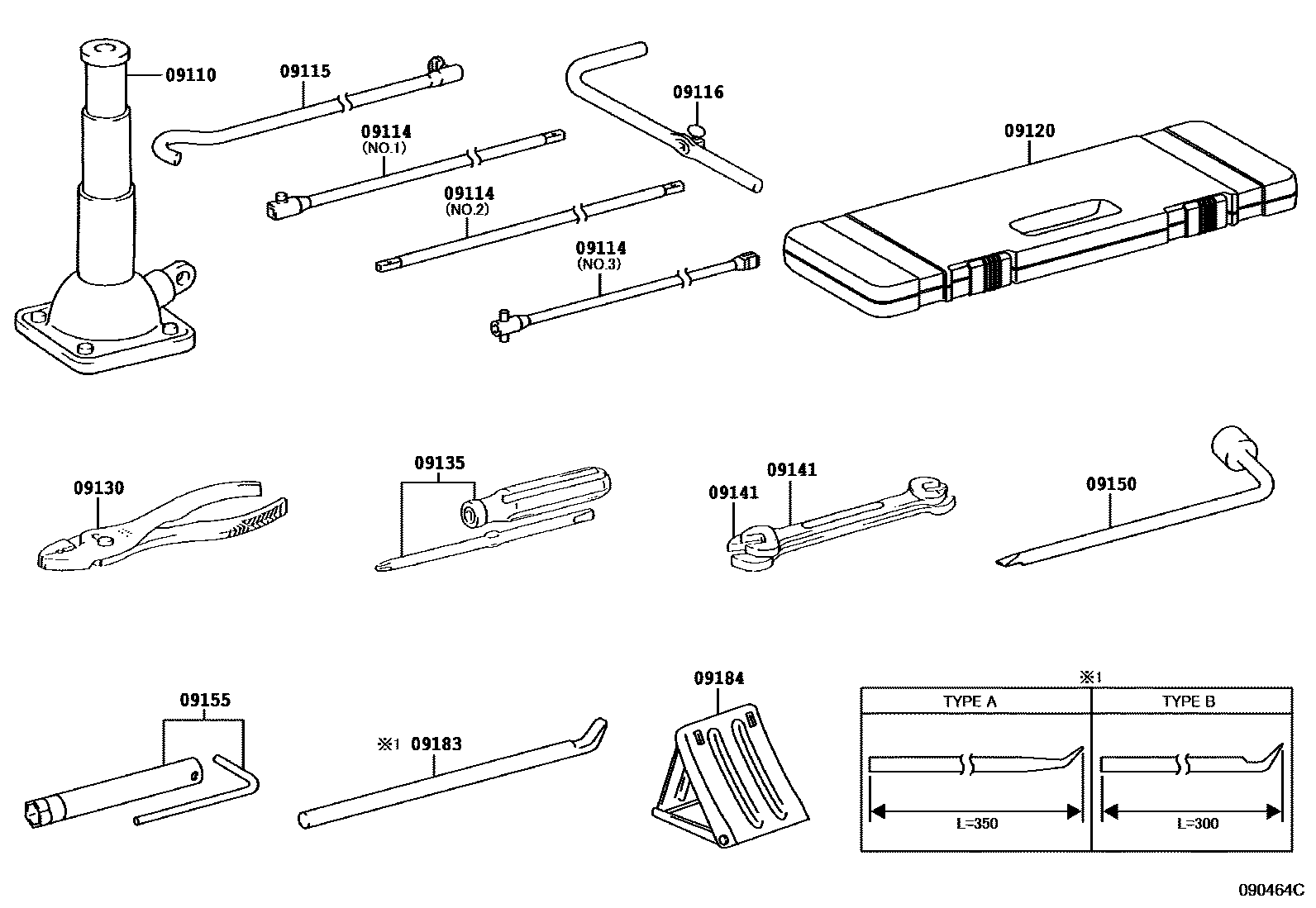 09110
09115
09114
(NO.1)
09114
(NO.2)
09114
(NO.3)
09116
09120
09130
09135
09141
09141
09150
09155
※1 09183
09184
※1

| TYPE A | TYPE B |
|---|---|
| L=350 | L=300 |

090464C