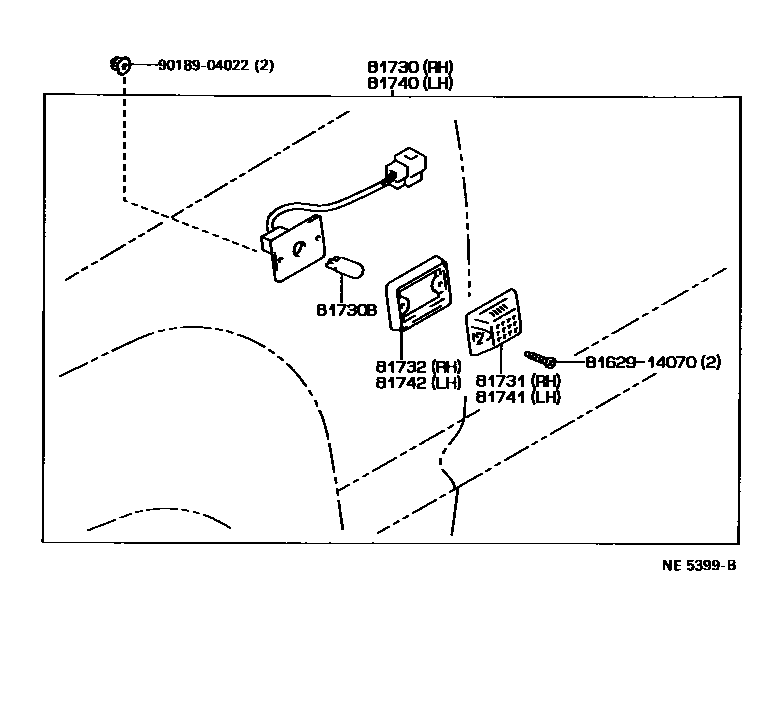 90189-04022 (2)

81730 (RH)
81740 (LH)

81730B

81732 (RH)
81742 (LH)

81731 (RH)
81741 (LH)

81629-14070 (2)

NE 5399-B