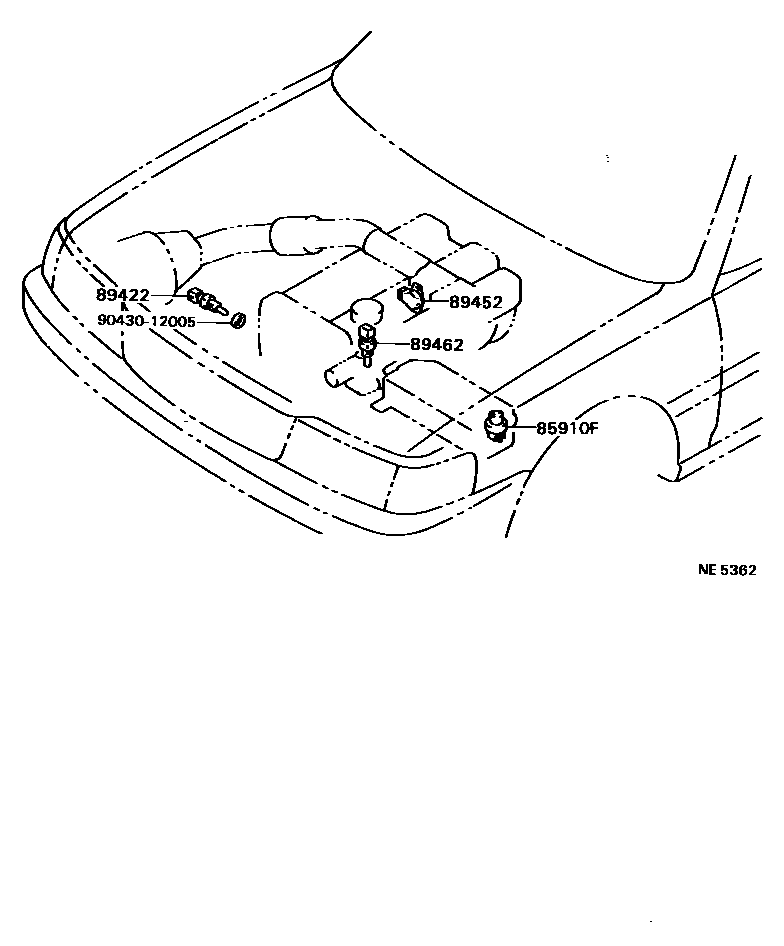 89422
90430-12005
89452
89462
85910F

NE 5362