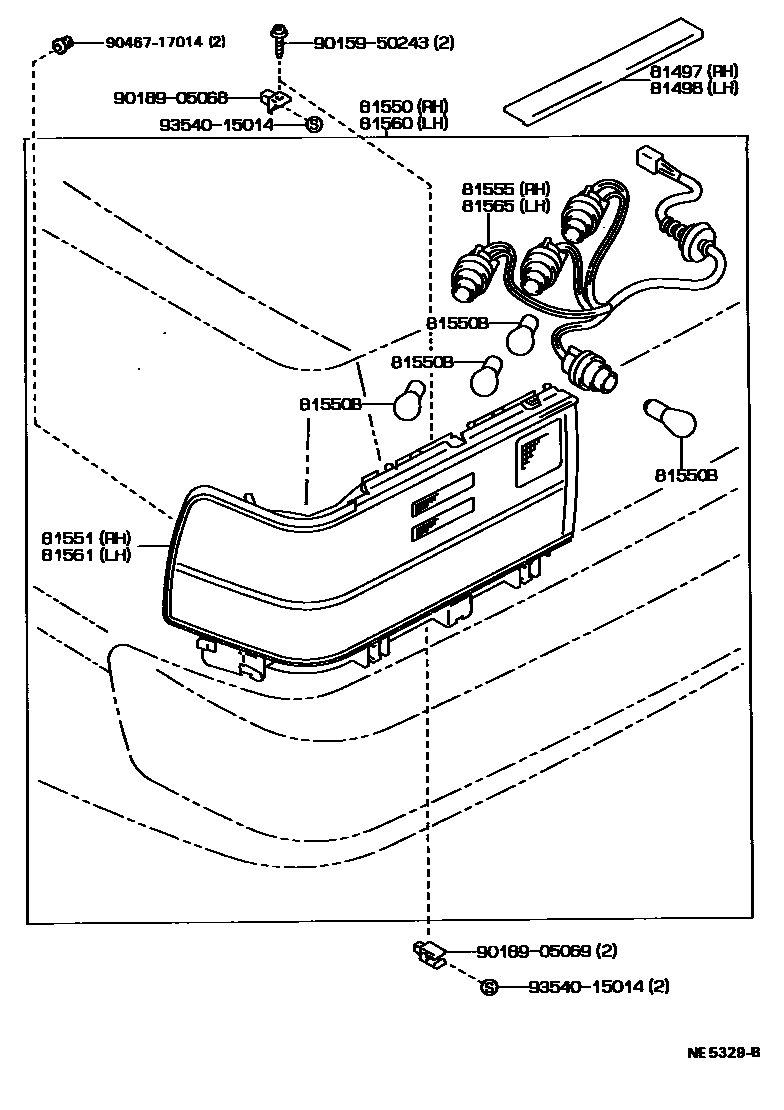 90467-17014 (2)
90159-50243 (2)
90189-05068
93540-15014
81550 (RH)
81560 (LH)
81497 (RH)
81498 (LH)
81555 (RH)
81565 (LH)
81550B
81550B
81550B
81550B
81551 (RH)
81561 (LH)
90189-05069 (2)
93540-15014 (2)
NE 5329-B