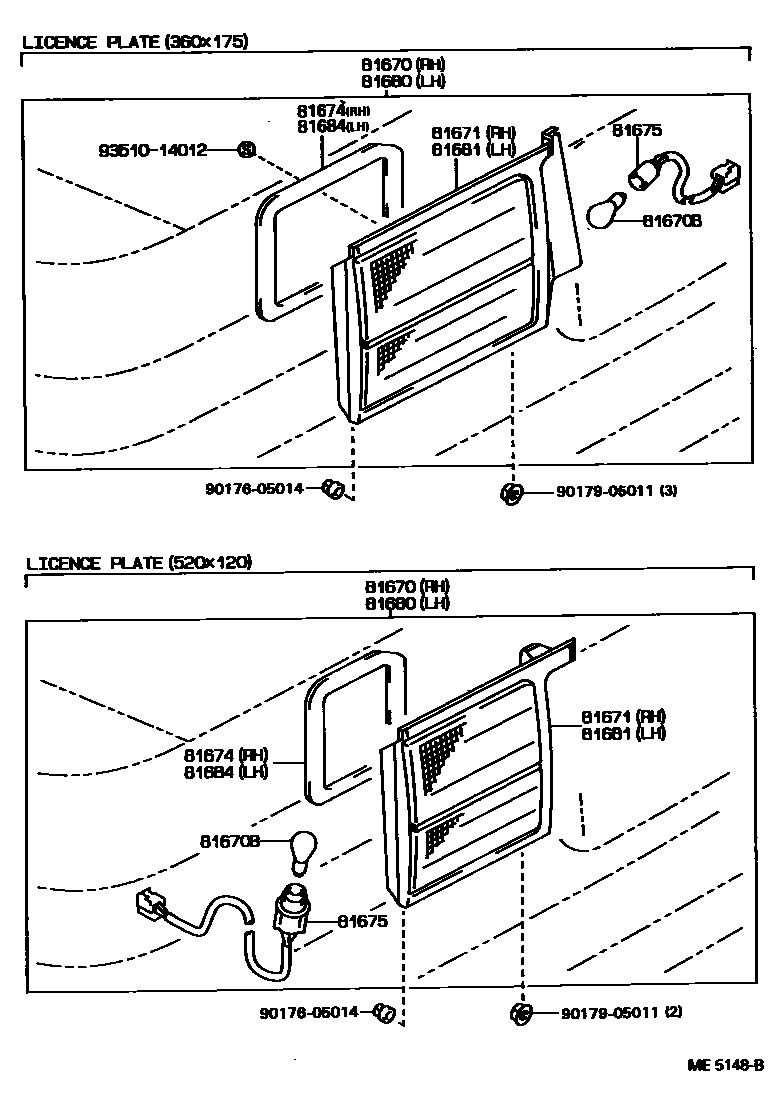 LICENCE PLATE (360x175)

81670 (RH)
81680 (LH)

81674 (RH)
81684 (LH)

93610-14012

81671 (RH)
81681 (LH)

81675

81670B

90176-05014

90179-05011 (3)

LICENCE PLATE (520x120)

81670 (RH)
81680 (LH)

81671 (RH)
81681 (LH)

81674 (RH)
81684 (LH)

81670B

81675

90176-05014

90179-05011 (2)

ME 5148-B