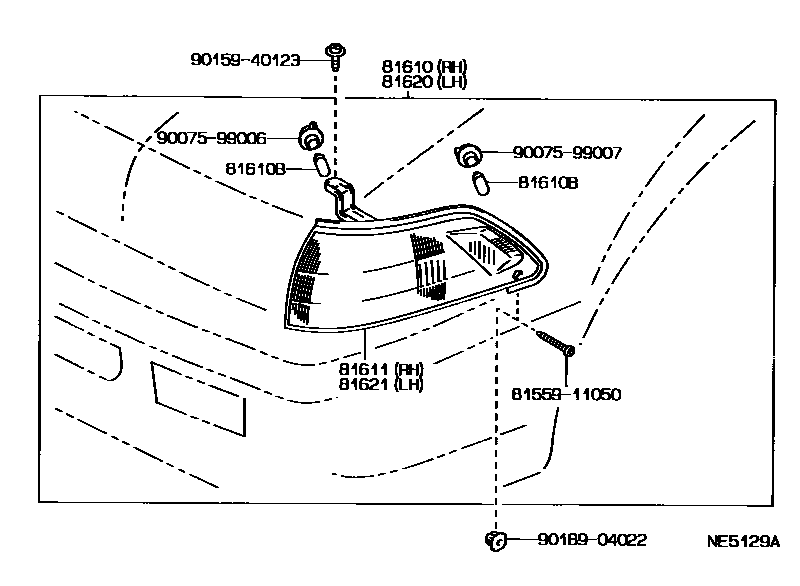 90159-40123

81610 (RH)
81620 (LH)

90075-99006

81610B

90075-99007

81610B

81611 (RH)
81621 (LH)

81559-11050

90189-04022

NE5129A