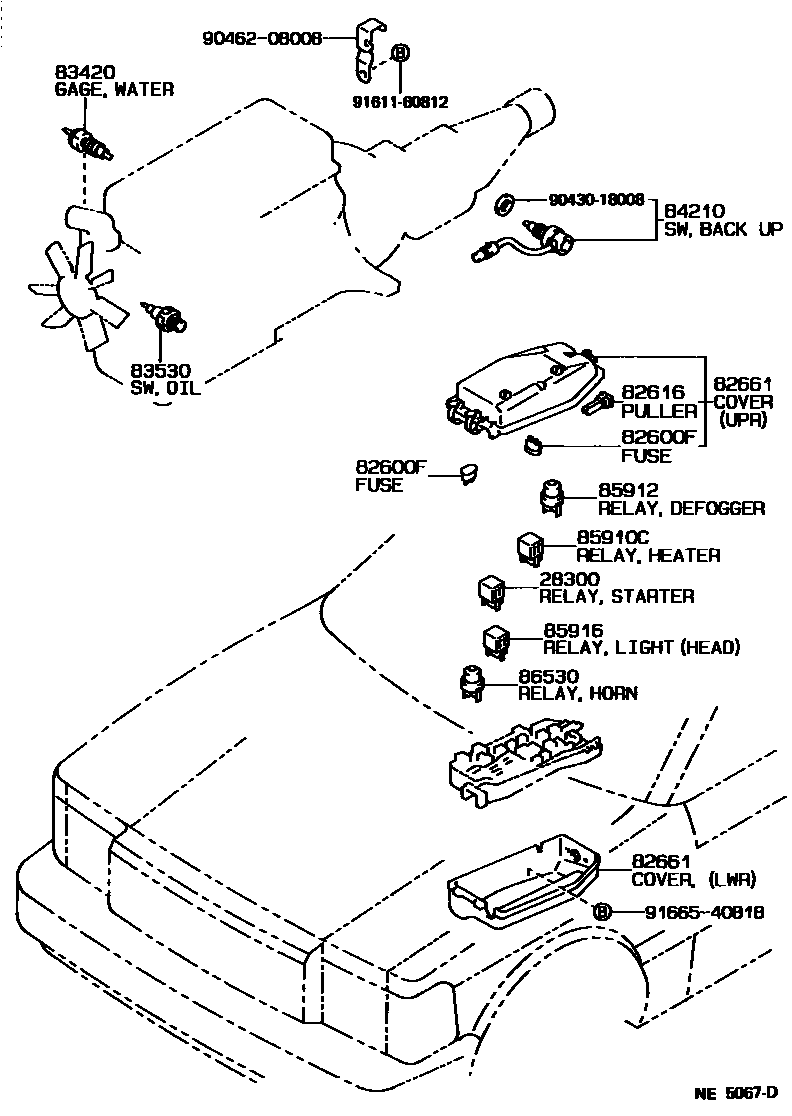 90462-08008

Ⓑ

91611-60812

83420
GAGE, WATER

90430-18008

84210
SW, BACK UP

83530
SW, OIL

82616
PULLER

82661
COVER
(UPR)

82600F
FUSE

82600F
FUSE

85912
RELAY, DEFOGGER

85910C
RELAY, HEATER

28300
RELAY, STARTER

85916
RELAY, LIGHT (HEAD)

86530
RELAY, HORN

82661
COVER, (LWR)

Ⓑ 91665-40818

NE 5067-D