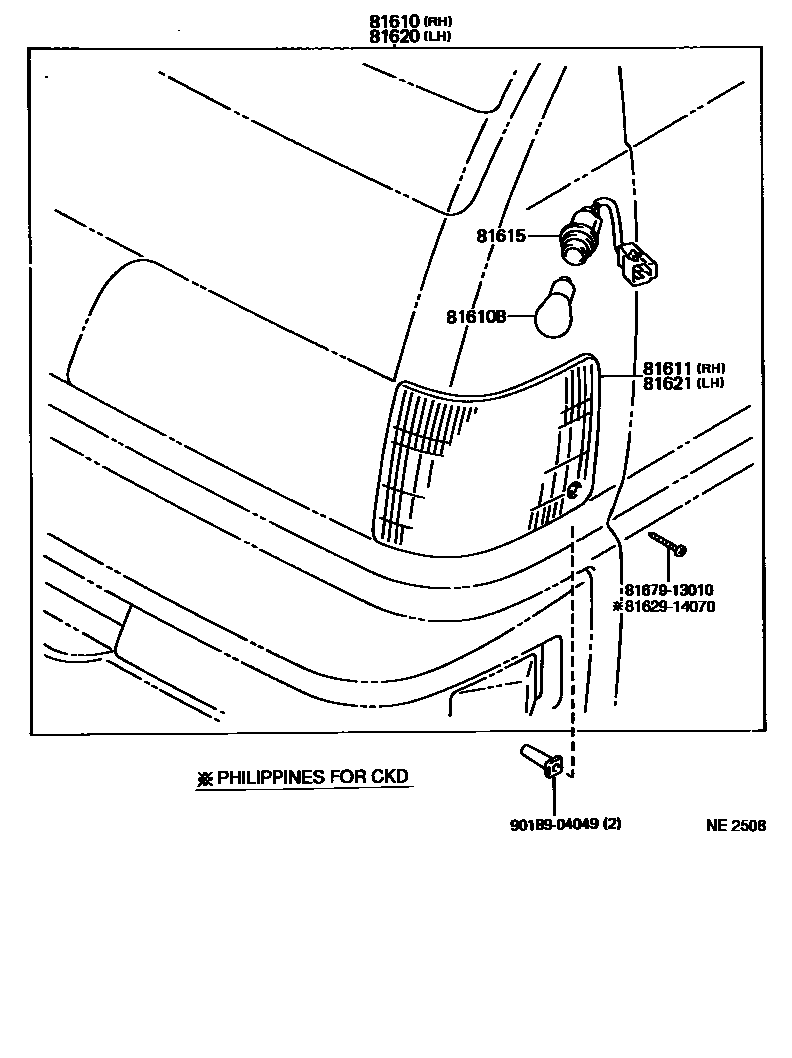 81610 (RH)
81620 (LH)

81615

81610B

81611 (RH)
81621 (LH)

81679-13010
※81629-14070

※ PHILIPPINES FOR CKD

90189-04049 (2)

NE 2508