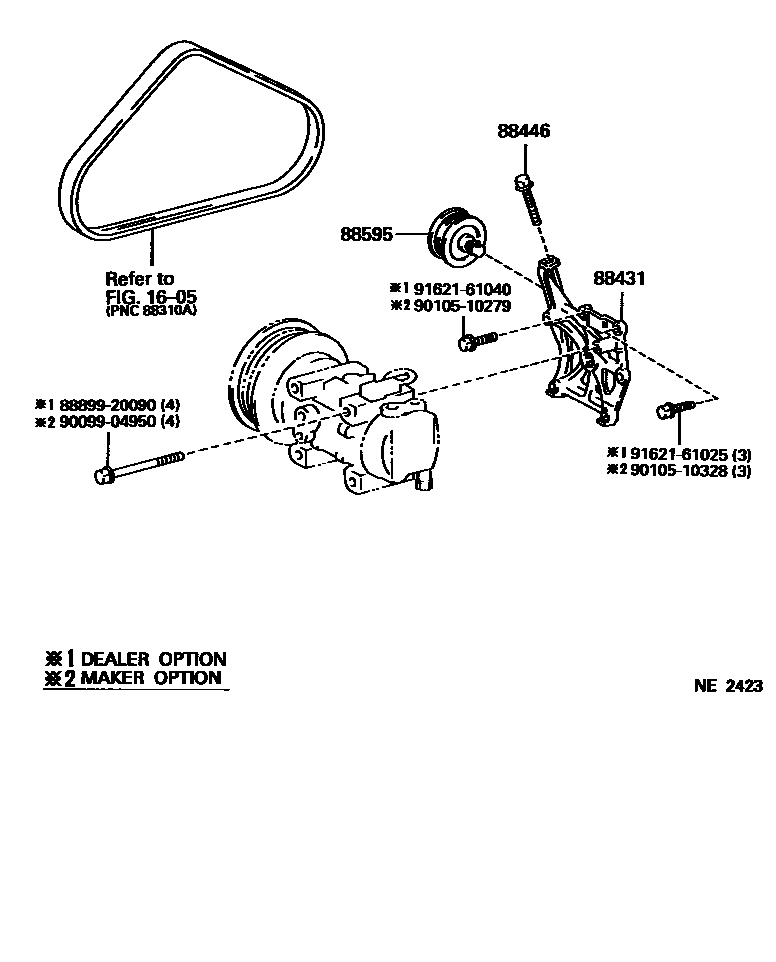 88446

88595

Refer to FIG. 16-05 (PNC 88310A)

※1 91621-61040
※2 90105-10279

88431

※1 88899-20090 (4)
※2 90099-04950 (4)

※1 91621-61025 (3)
※2 90105-10328 (3)

※1 DEALER OPTION
※2 MAKER OPTION

NE 2423