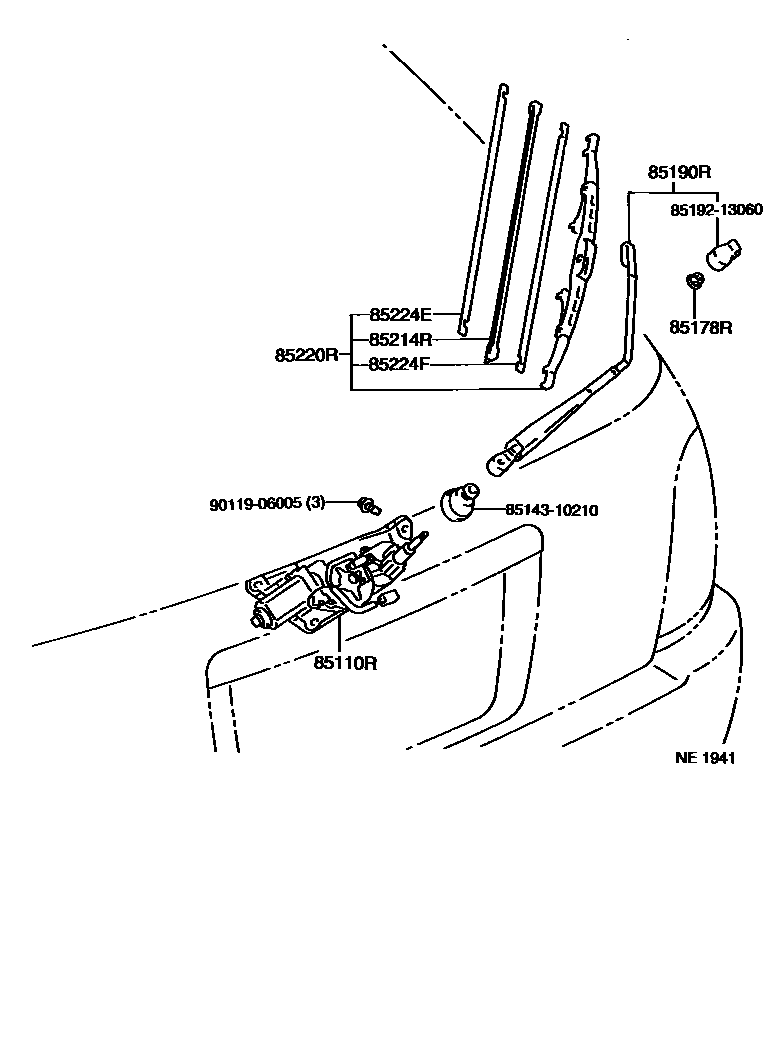 85190R
85192-13060
85178R
85224E
85214R
85220R
85224F
90119-06005 (3)
85143-10210
85110R
NE 1941