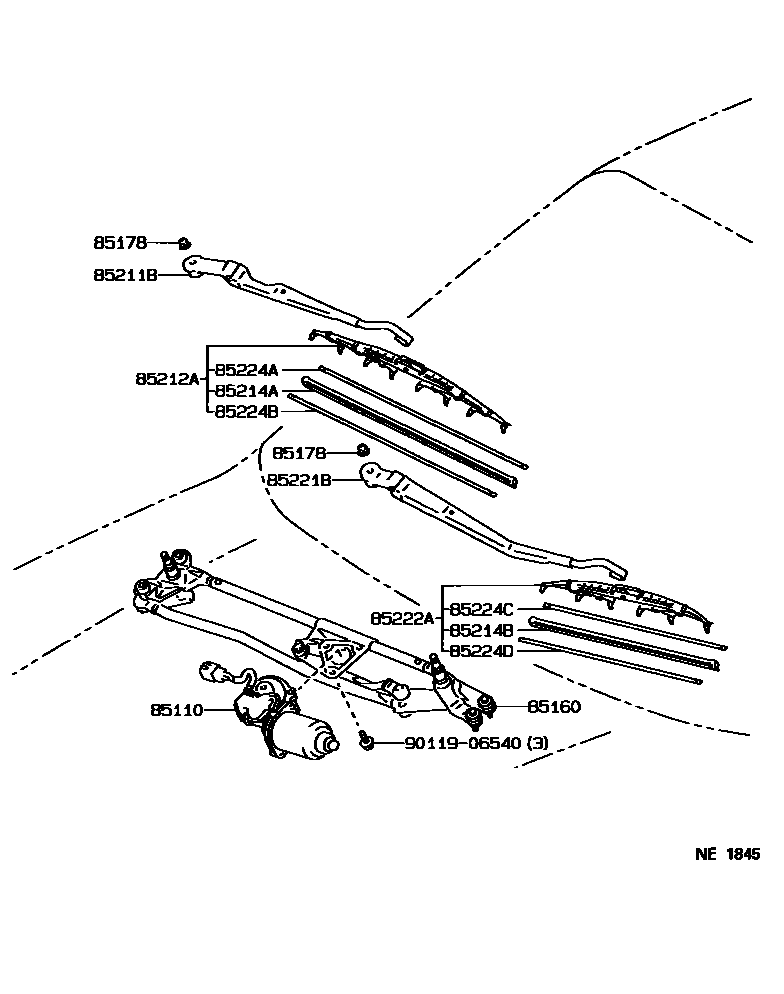 85178
85211B
85212A
85224A
85214A
85224B
85178
85221B
85222A
85224C
85214B
85224D
85110
85160
90119-06540 (3)
NE 1845