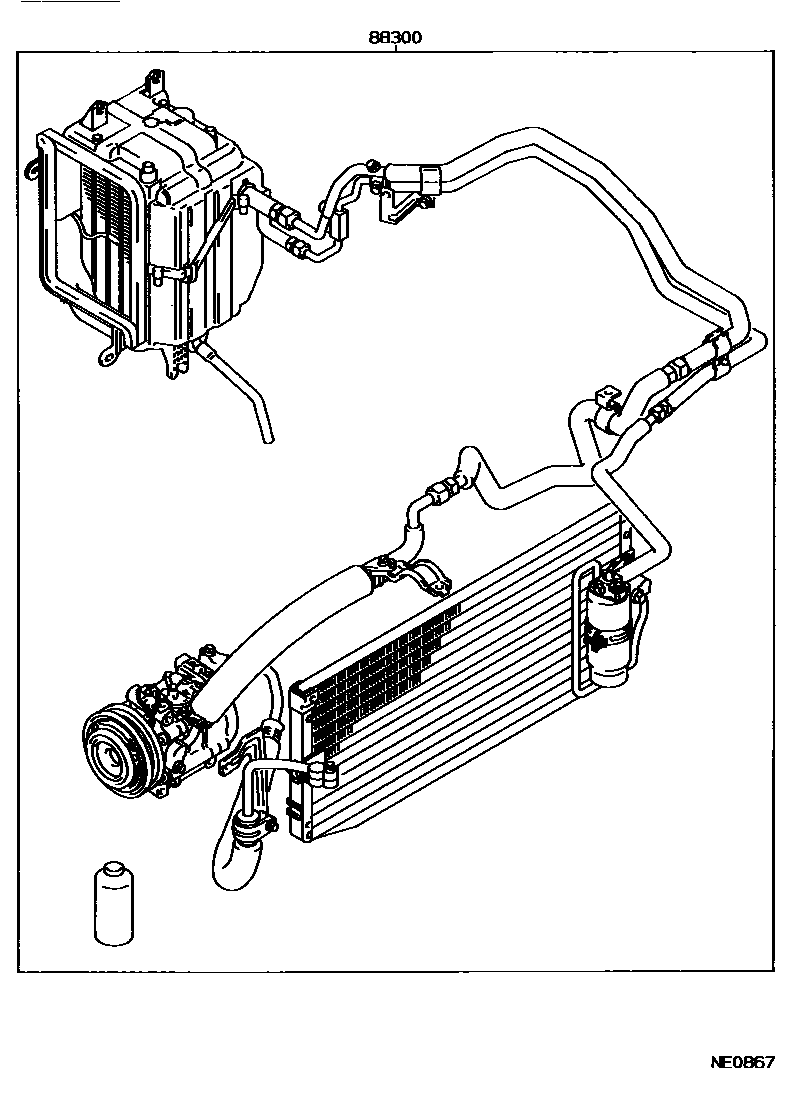 88300

NE0867