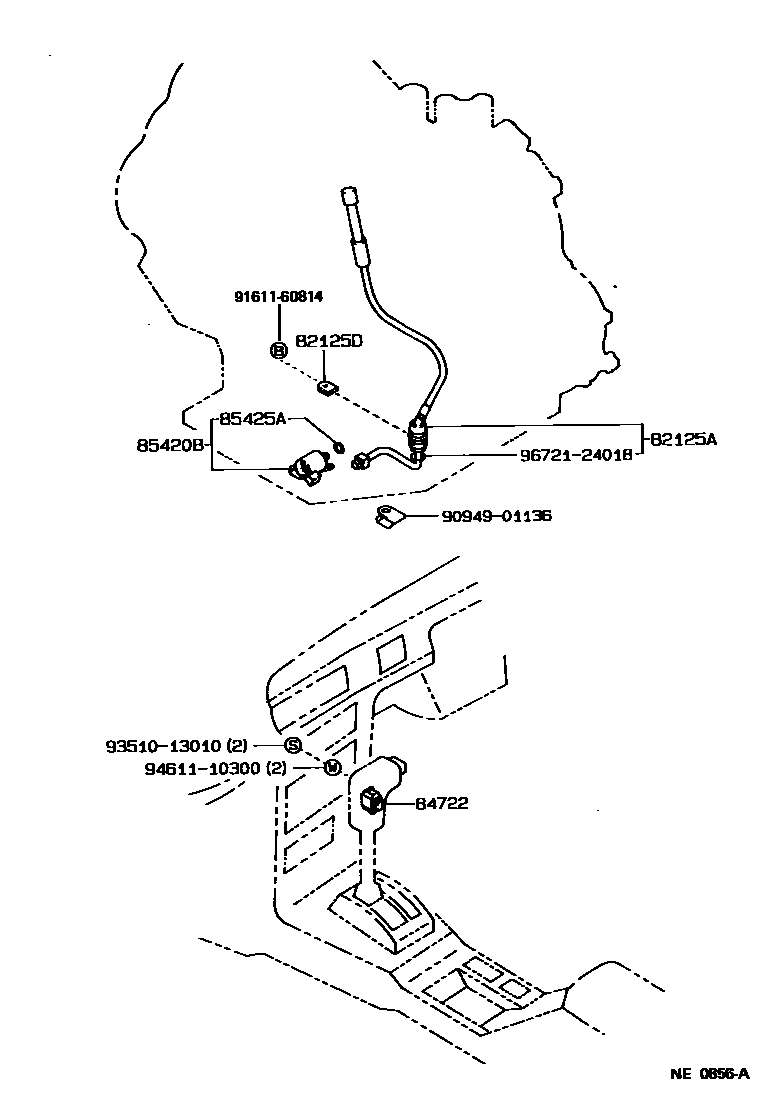 91611-60814
B
82125D
85425A
85420B
82125A
96721-24018
90949-01136
93510-13010 (2)
S
94611-10300 (2)
W
84722
NE 0856-A