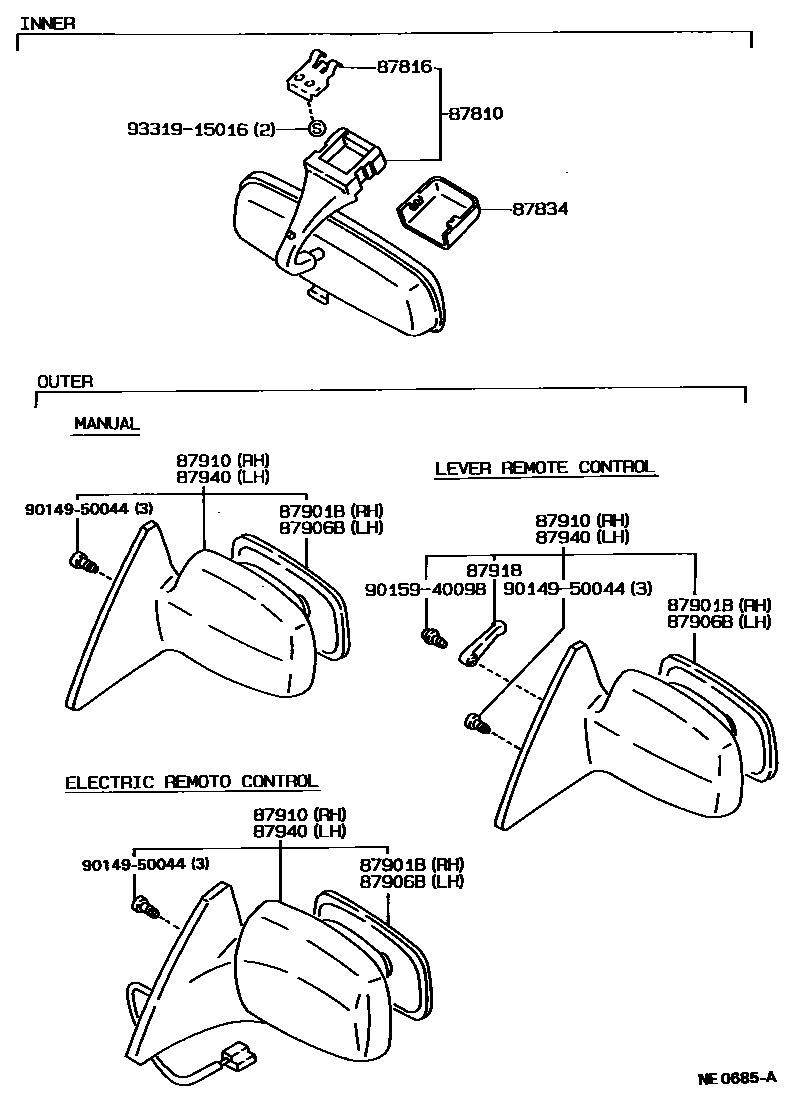 INNER

87816
87810
93319-15016 (2)
87834

OUTER

MANUAL

87910 (RH)
87940 (LH)
90149-50044 (3)
87901B (RH)
87906B (LH)

LEVER REMOTE CONTROL

87910 (RH)
87940 (LH)
87918
90159-40098
90149-50044 (3)
87901B (RH)
87906B (LH)

ELECTRIC REMOTO CONTROL

87910 (RH)
87940 (LH)
90149-50044 (3)
87901B (RH)
87906B (LH)

NE 0685-A