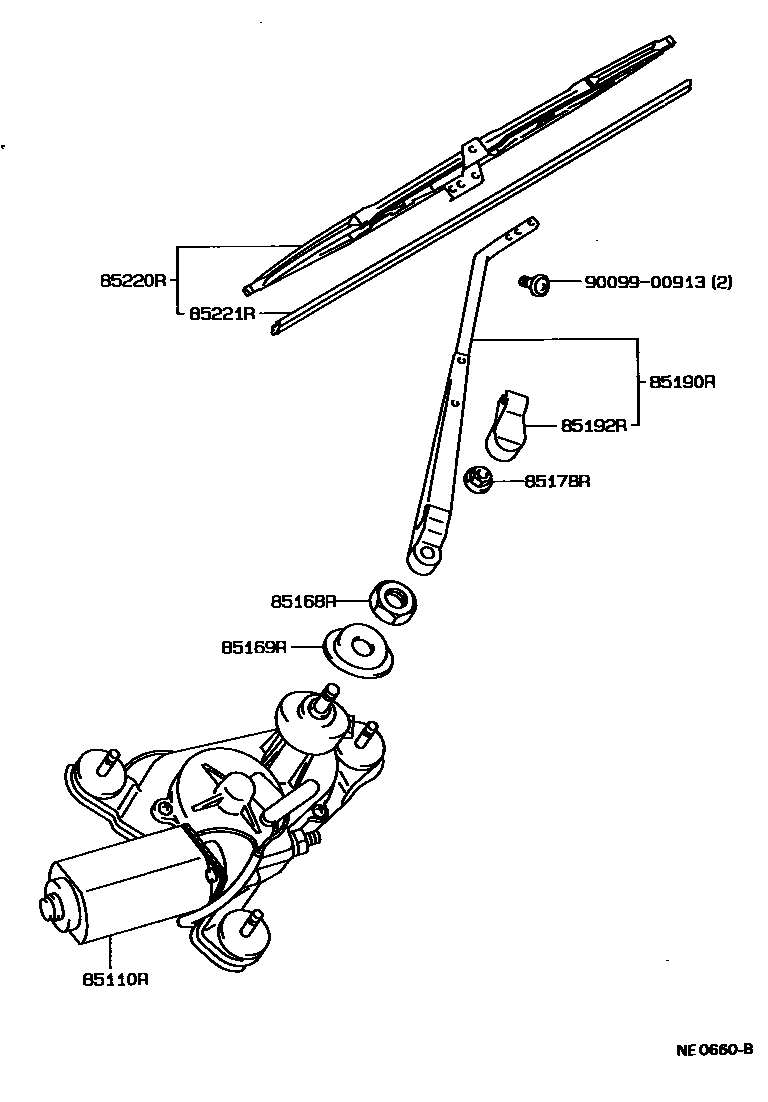 85220R
85221R
90099-00913 (2)
85190R
85192R
85178R
85168R
85169R
85110R
NE 0660-B