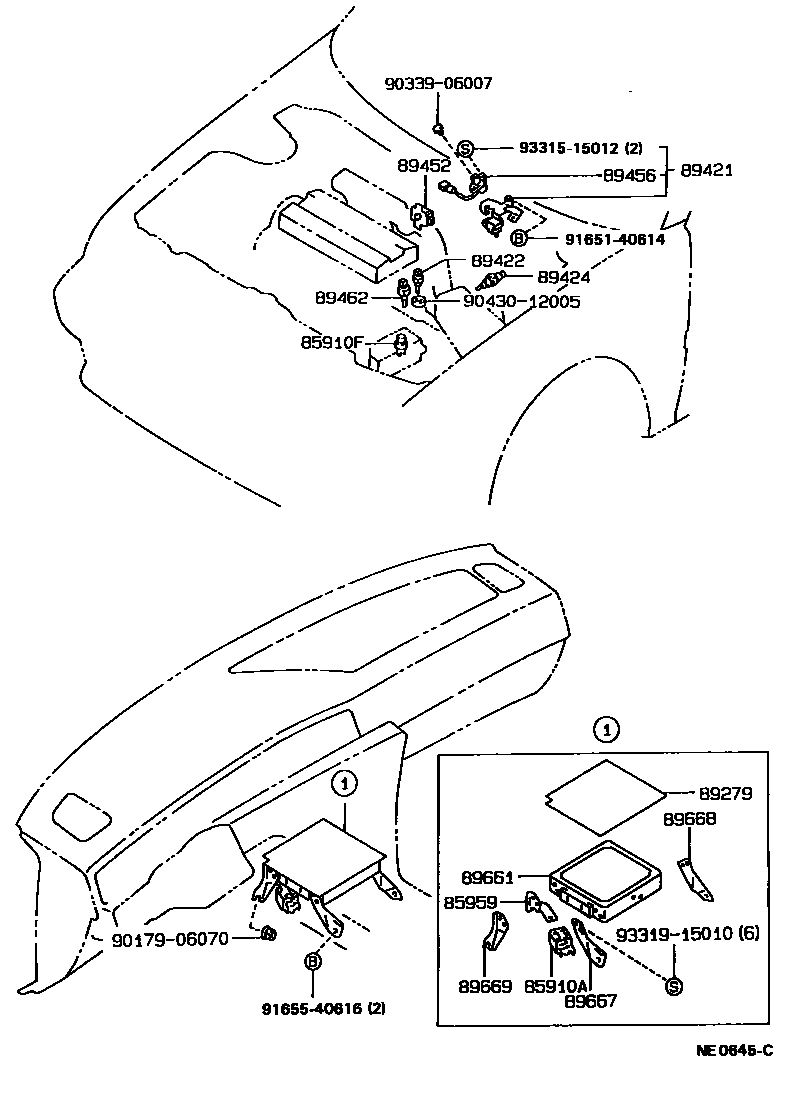 90339-06007
S 93315-15012 (2)
89452
89456
89421
B 91651-40614
89422
89424
89462
90430-12005
85910F

1
1
89279
89668
89661
85959
93319-15010 (6)
S
89669
85910A
89667
90179-06070
B
91655-40616 (2)

NE 0645-C