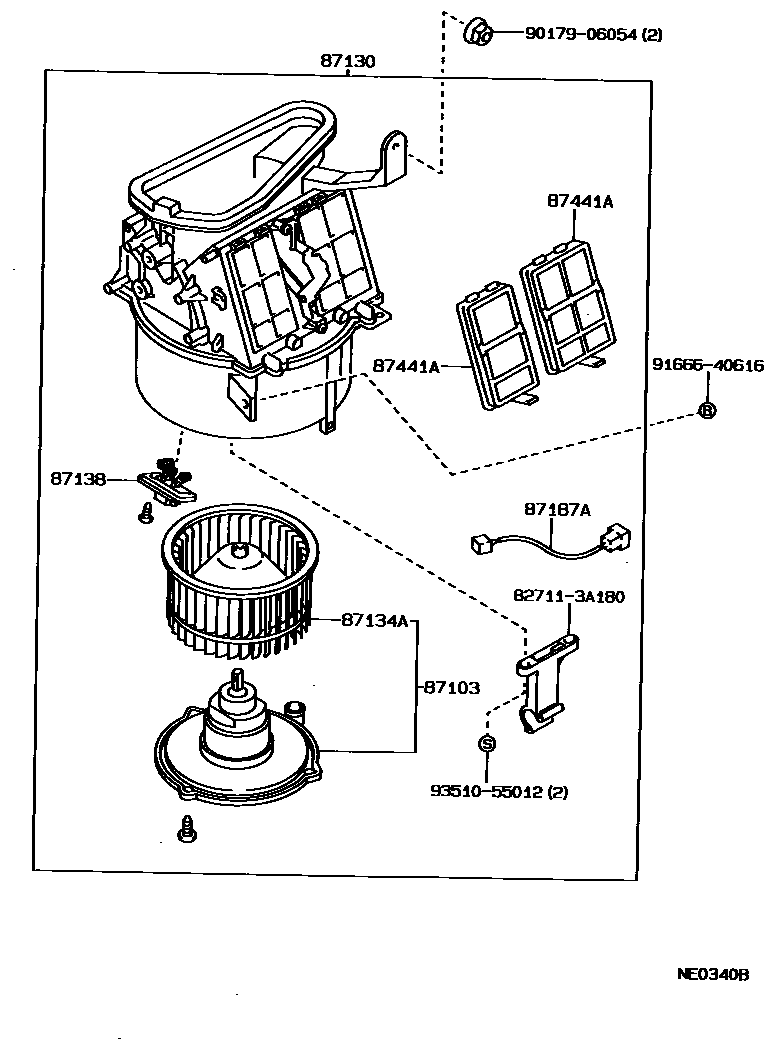 90179-06054 (2)
87130
87441A
87441A
91666-40616
B
87138
87187A
82711-3A180
87134A
87103
S
93510-55012 (2)
NE0340B