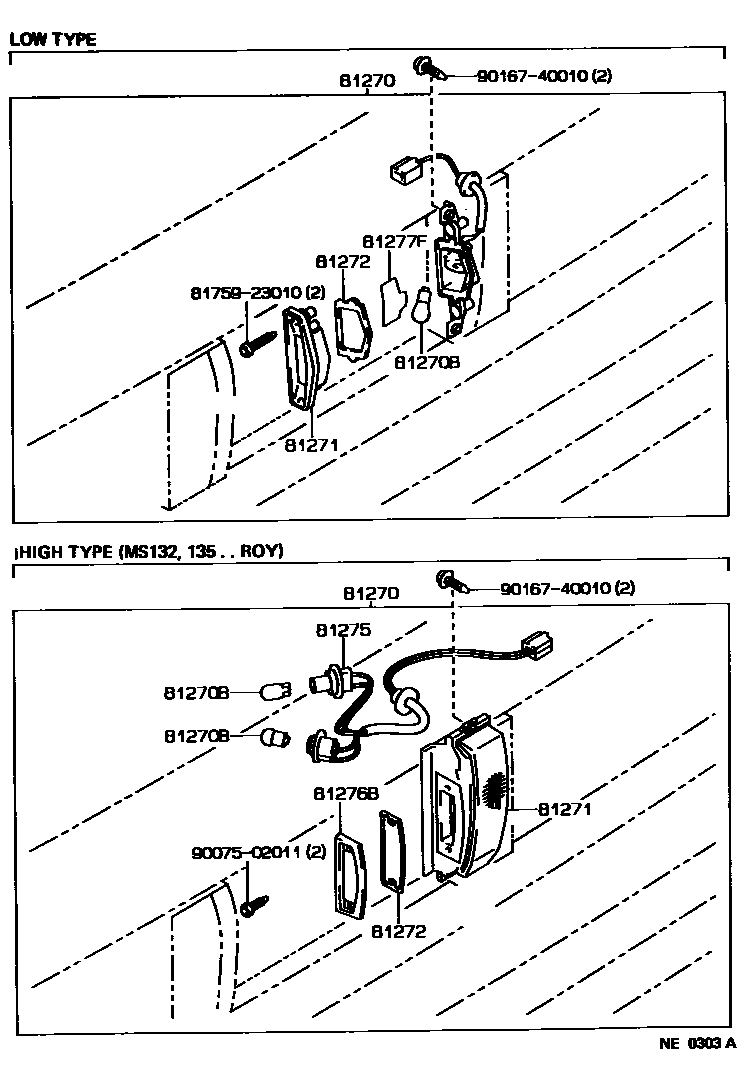 LOW TYPE

81270
90167-40010 (2)
81277F
81272
81759-23010 (2)
81270B
81271

HIGH TYPE (MS132, 135 . . ROY)

81270
90167-40010 (2)
81275
81270B
81270B
81276B
81271
90075-02011 (2)
81272

NE 0303 A