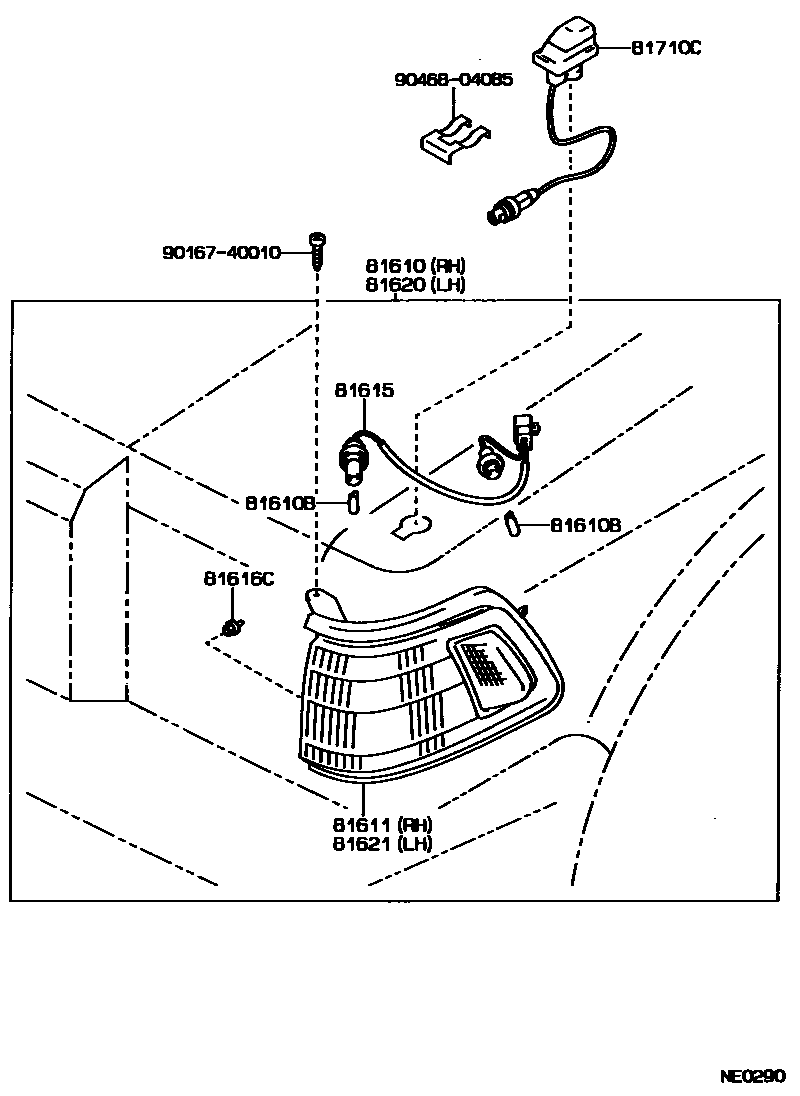 81710C

90468-04085

90167-40010

81610 (RH)
81620 (LH)

81615

81610B

81610B

81616C

81611 (RH)
81621 (LH)

NE0290