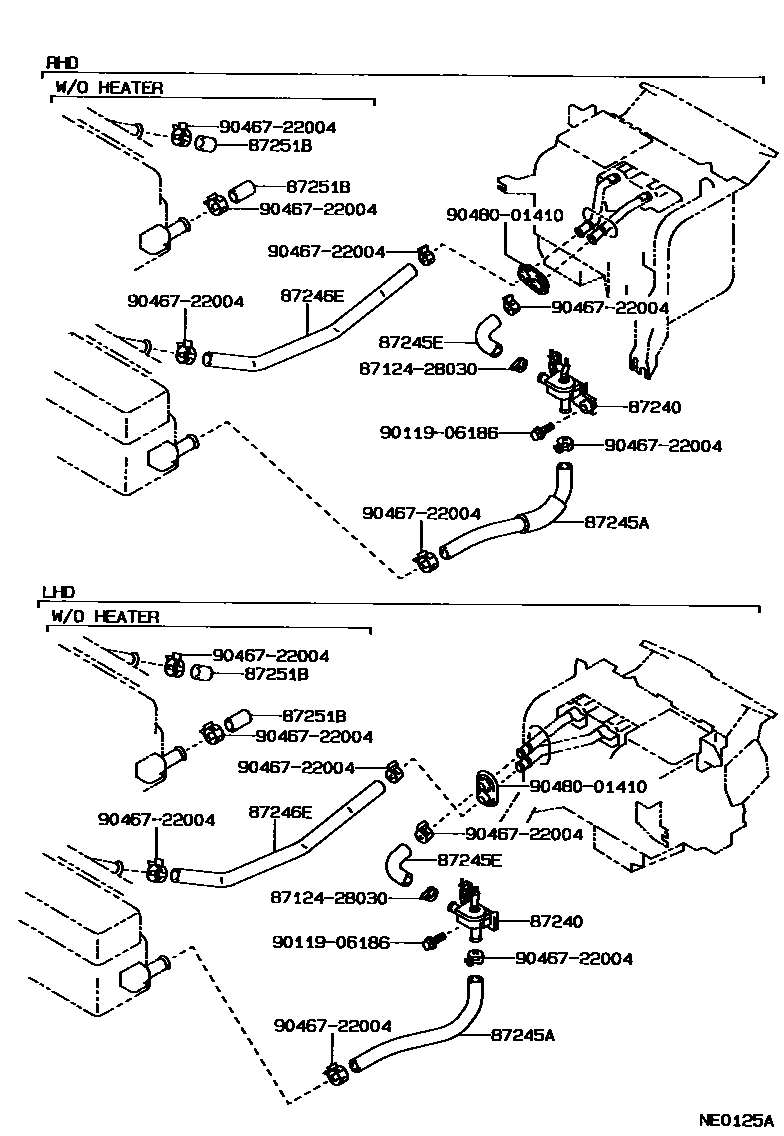 RHD
W/O HEATER
90467-22004
87251B
87251B
90467-22004
90480-01410
90467-22004
90467-22004
87246E
90467-22004
87245E
87124-28030
87240
90119-06186
90467-22004
90467-22004
87245A

LHD
W/O HEATER
90467-22004
87251B
87251B
90467-22004
90467-22004
90480-01410
90467-22004
87246E
90467-22004
87245E
87124-28030
87240
90119-06186
90467-22004
90467-22004
87245A

NE0125A