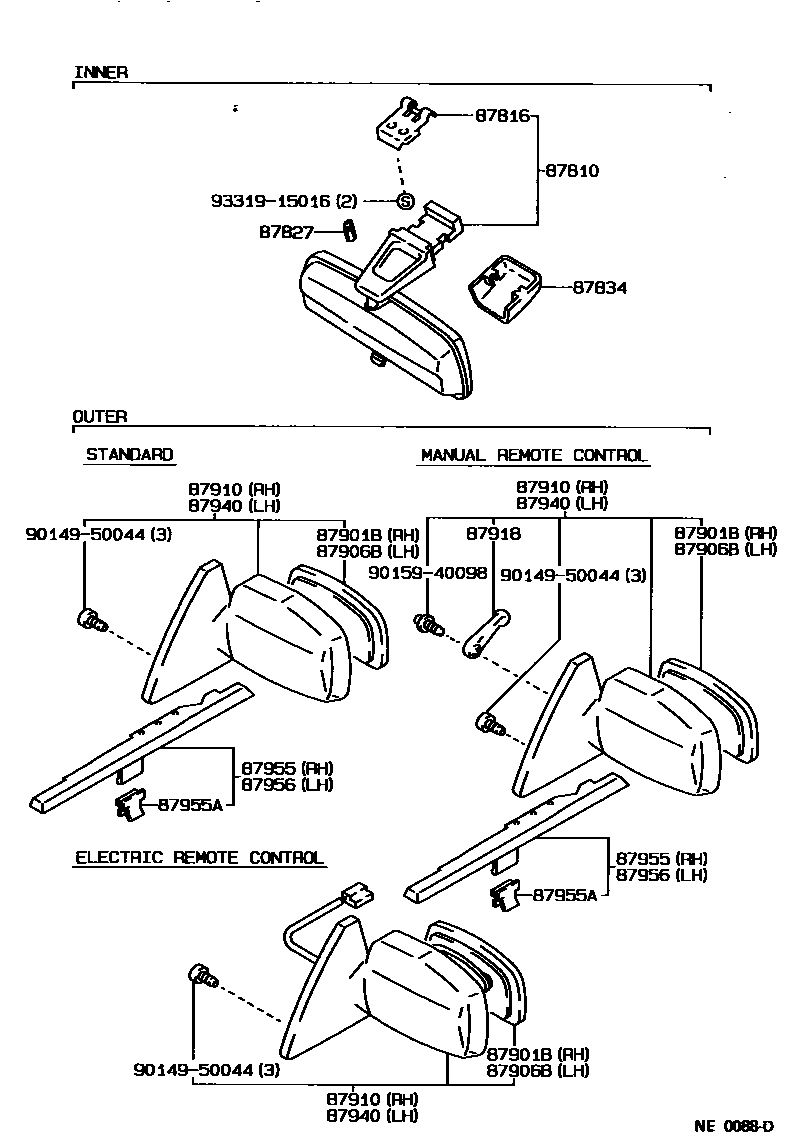 INNER

87816
87810
93319-15016 (2)
87827
87834

OUTER

STANDARD

87910 (RH)
87940 (LH)
90149-50044 (3)
87901B (RH)
87906B (LH)
87955 (RH)
87956 (LH)
87955A

MANUAL REMOTE CONTROL

87910 (RH)
87940 (LH)
87918
87901B (RH)
87906B (LH)
90159-40098
90149-50044 (3)
87955 (RH)
87956 (LH)
87955A

ELECTRIC REMOTE CONTROL

90149-50044 (3)
87901B (RH)
87906B (LH)
87910 (RH)
87940 (LH)

NE 0088-D