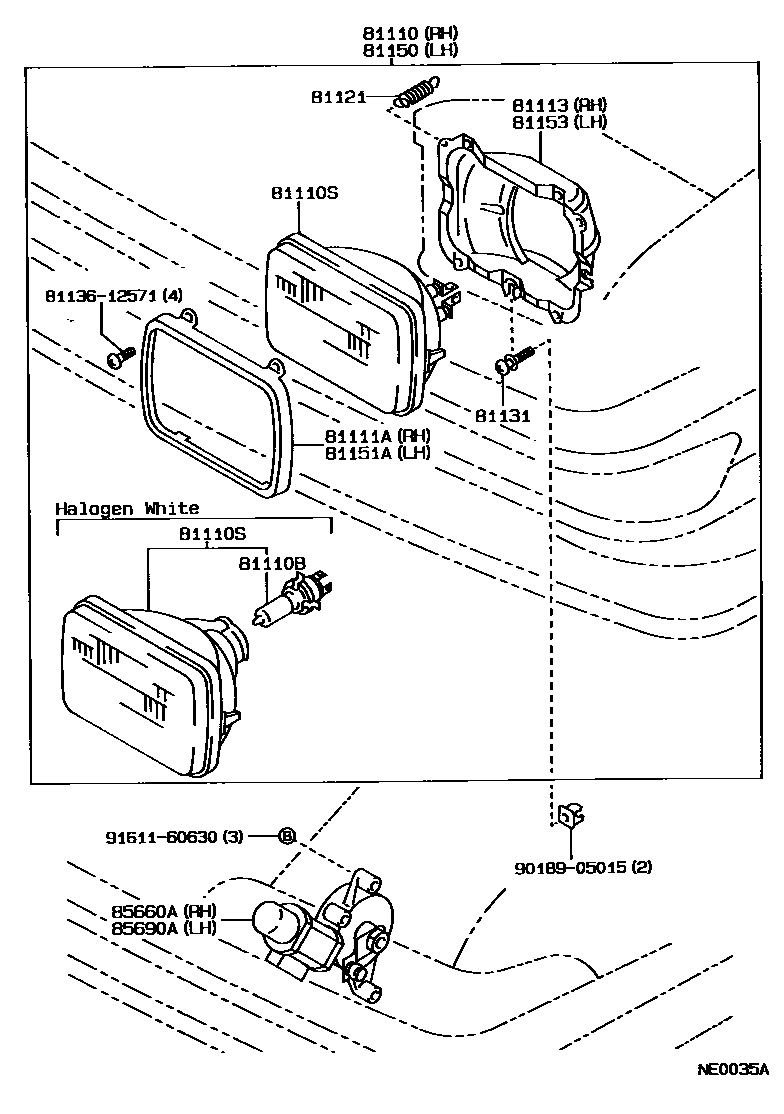 81110 (RH)
81150 (LH)

81121

81113 (RH)
81153 (LH)

81110S

81136-12571 (4)

81131

81111A (RH)
81151A (LH)

Halogen White

81110S

81110B

91611-60630 (3)

B

90189-05015 (2)

85660A (RH)
85690A (LH)

NE0035A