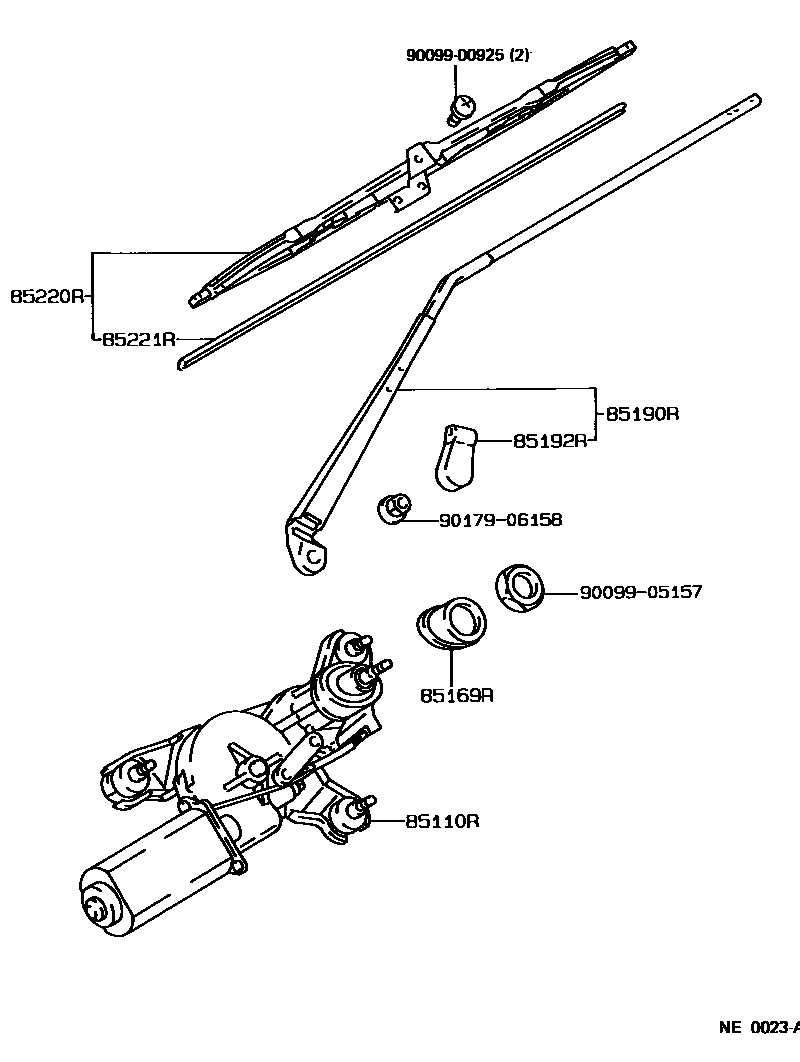 90099-00925 (2)

85220R

85221R

85190R

85192R

90179-06158

90099-05157

85169R

85110R

NE 0023-A