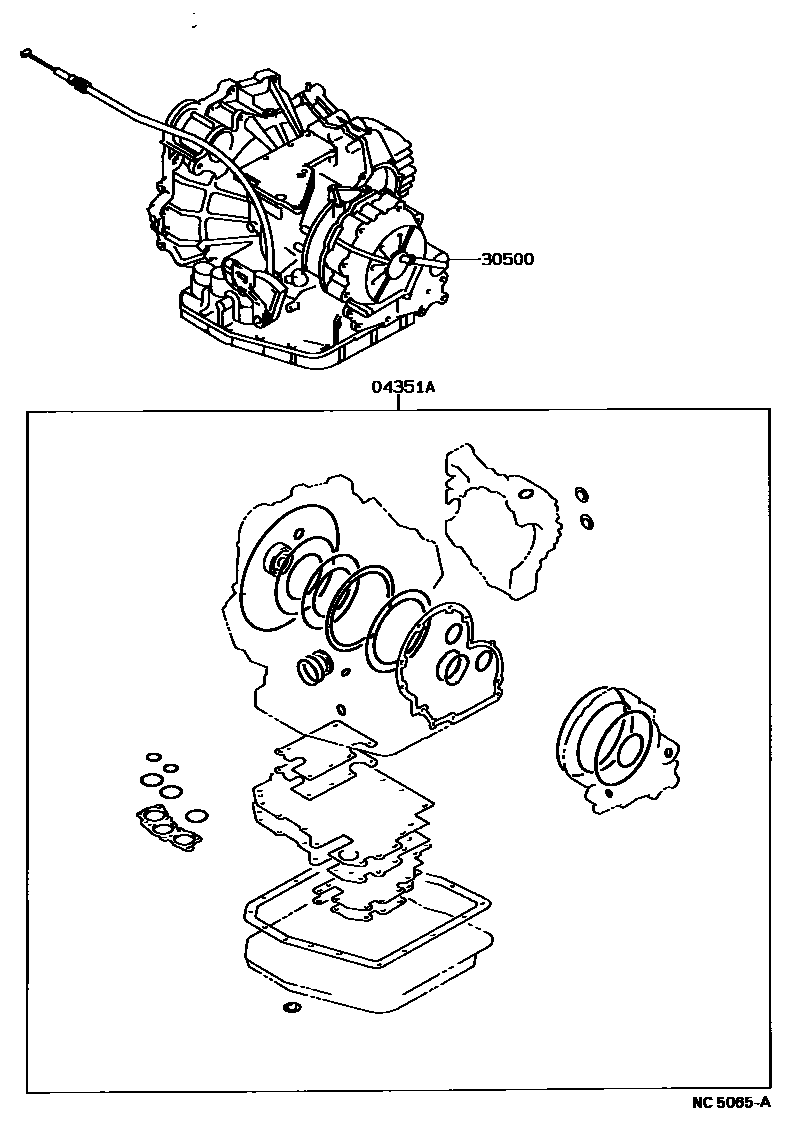 30500

04351A

NC 5065-A