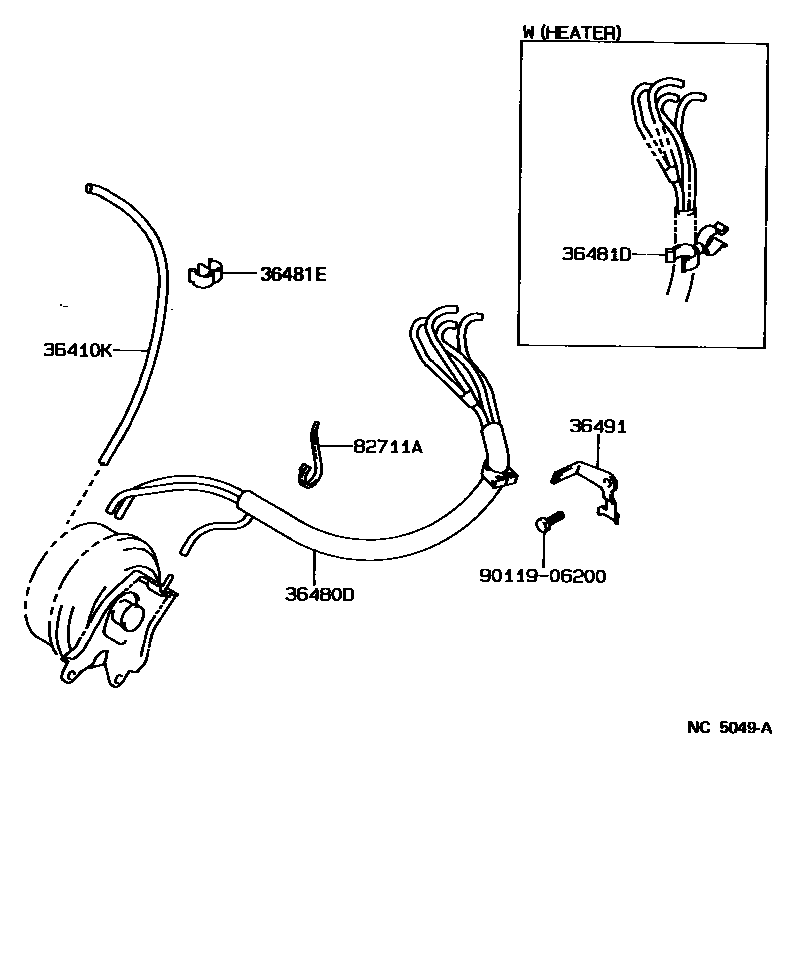 W (HEATER)

36481D

36481E

36410K

82711A

36491

36480D

90119-06200

NC 5049-A