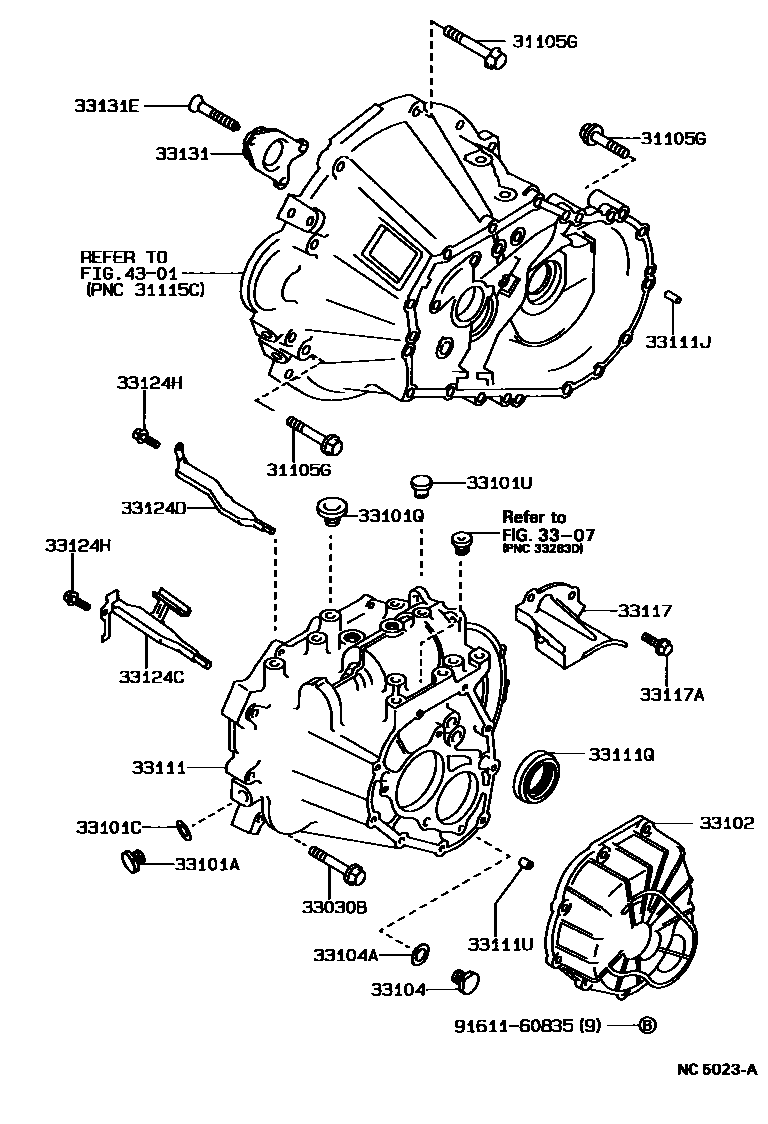 31105G
33131E
33131
31105G
REFER TO
FIG.43-01
(PNC 31115C)
33111J
33124H
31105G
33101U
33124D
33101Q
Refer to
FIG. 33-07
(PNC 33283D)
33124H
33117
33124C
33117A
33111
33111Q
33101C
33102
33101A
33030B
33111U
33104A
33104
91611-60835 (9) B
NC 5023-A