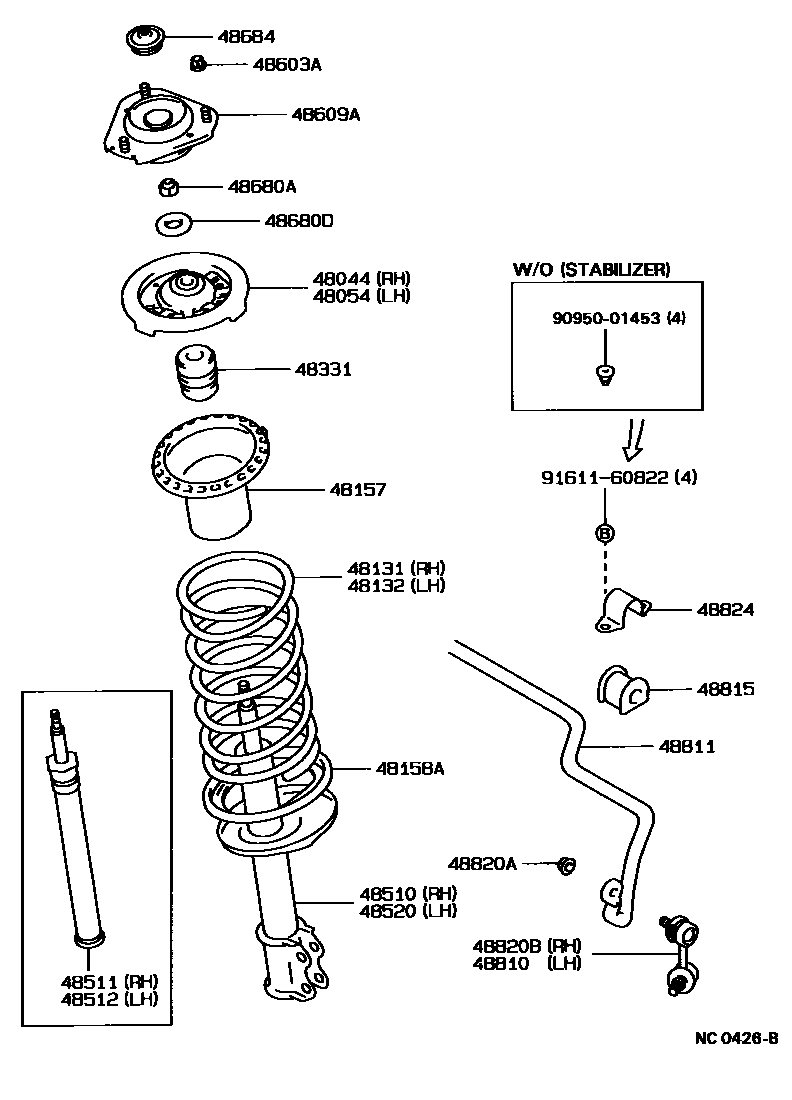 48684
48603A
48609A
48680A
48680D
48044 (RH)
48054 (LH)
48331
48157
48131 (RH)
48132 (LH)
48158A
48510 (RH)
48520 (LH)
48511 (RH)
48512 (LH)

W/O (STABILIZER)
90950-01453 (4)
91611-60822 (4)
B
48824
48815
48811
48820A
48820B (RH)
48810 (LH)

NC 0426-B