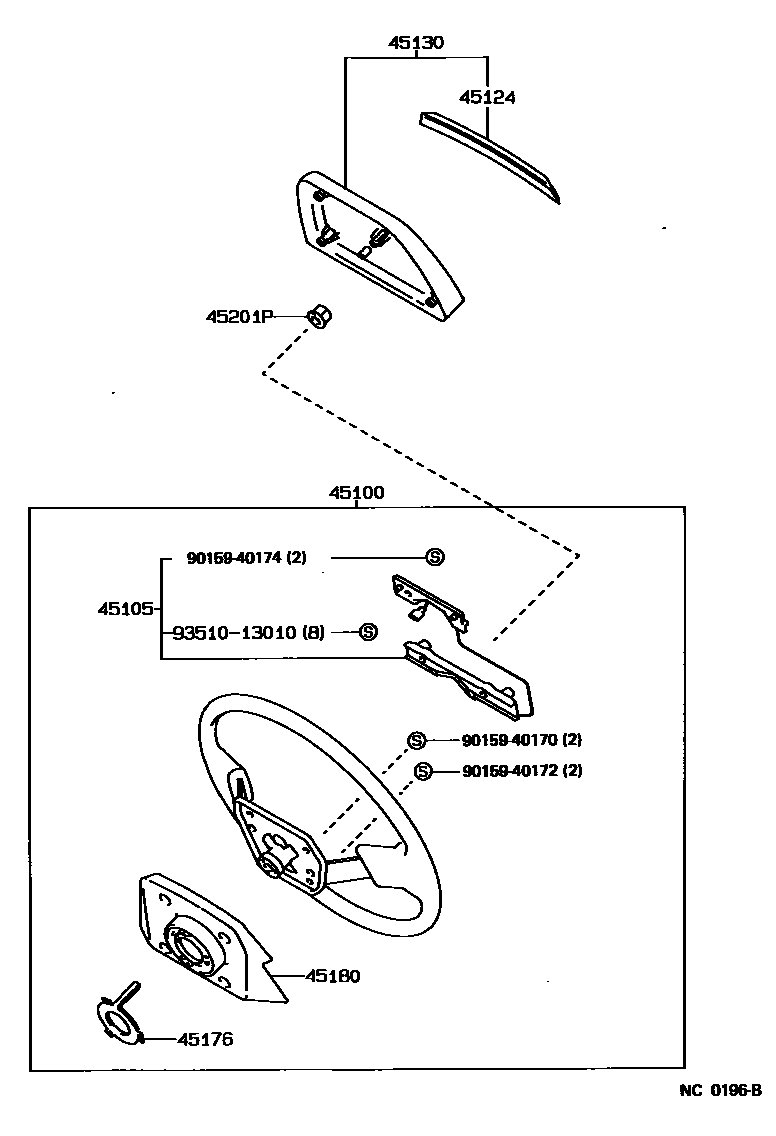 45130
45124
45201P
45100
90159-40174 (2)
S
45105
93510-13010 (8)
S
S
90159-40170 (2)
S
90159-40172 (2)
45180
45176
NC 0196-B