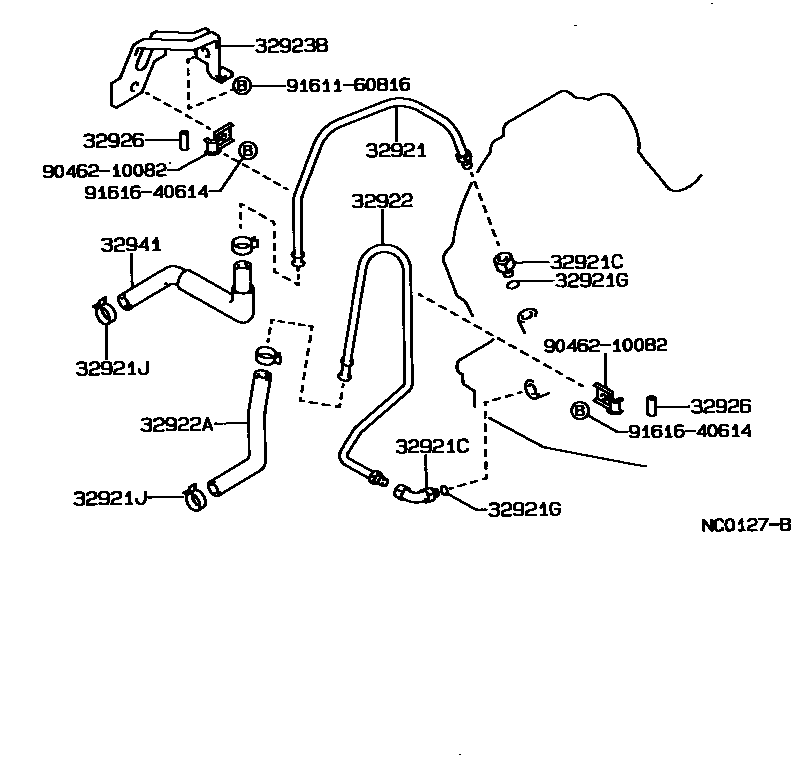 32923B
B 91611-60816
32926
90462-10082
B 91616-40614
32921
32922
32941
32921C
32921G
32921J
90462-10082
32926
B 91616-40614
32922A
32921C
32921J
32921G
NC0127-B